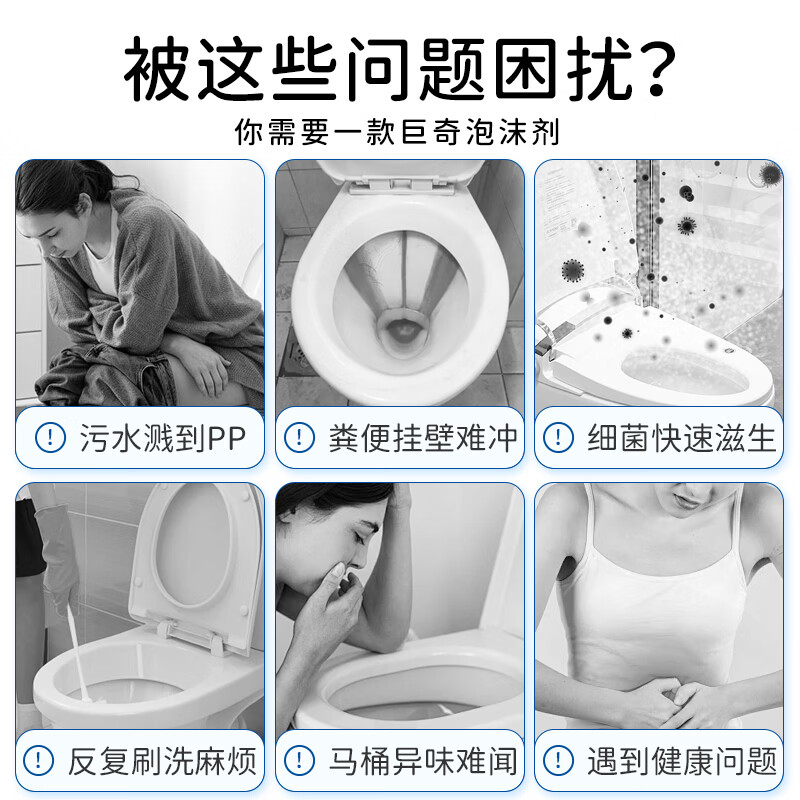 被这些问题困扰?

你需要一款巨奇泡沫剂

! 污水溅到PP

! 粪便挂壁难冲

! 细菌快速滋生

! 反复刷洗麻烦

! 马桶异味难闻

! 遇到健康问题