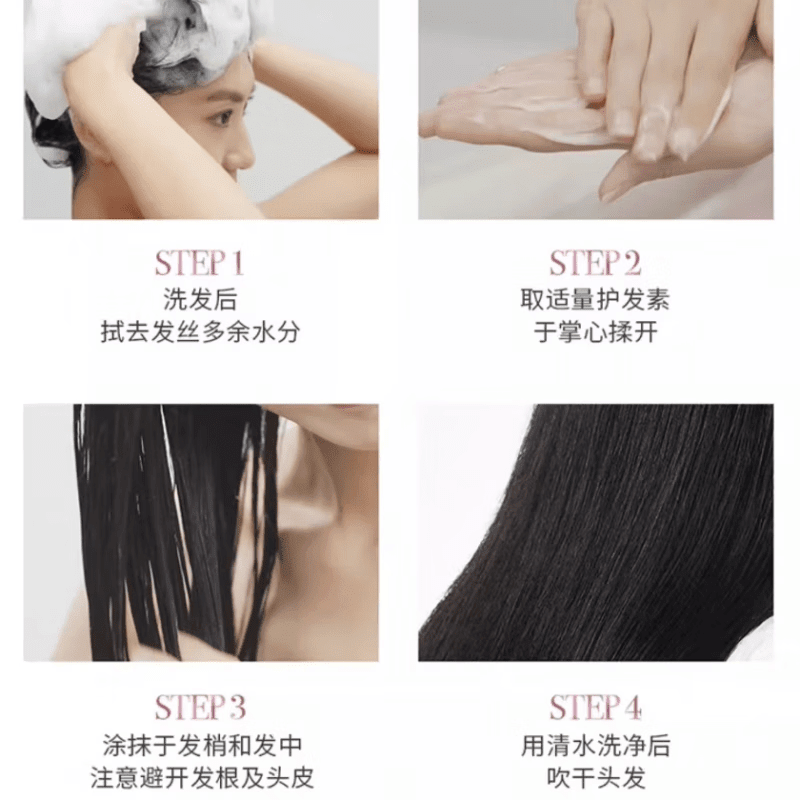 STEP 1
洗发后
拭去发丝多余水分

STEP 2
取适量护发素
于掌心揉开

STEP 3
涂抹于发梢和发中
注意避开发根及头皮

STEP 4
用清水洗净后
吹干头发