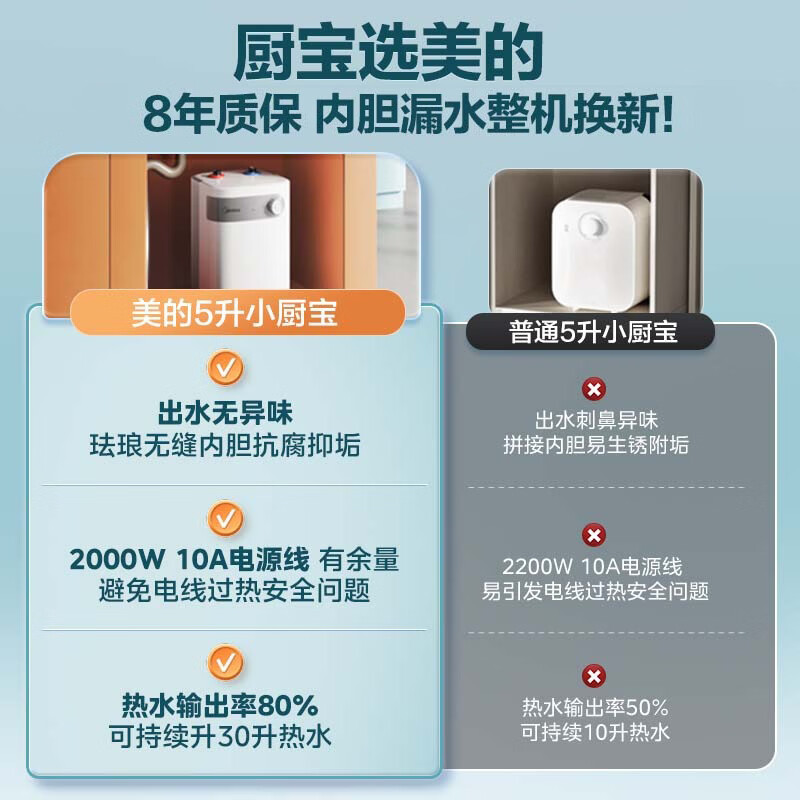 厨宝选美的
8年质保 内胆漏水整机换新!

美的5升小厨宝

出水无异味
珐琅无缝内胆抗腐抑垢

2000W 10A电源线 有余量
避免电线过热安全问题

热水输出率80%
可持续升30升热水

普通5升小厨宝

出水刺鼻异味
拼接内胆易生锈附垢

2200W 10A电源线
易引发电线过热安全问题

热水输出率50%
可持续10升热水