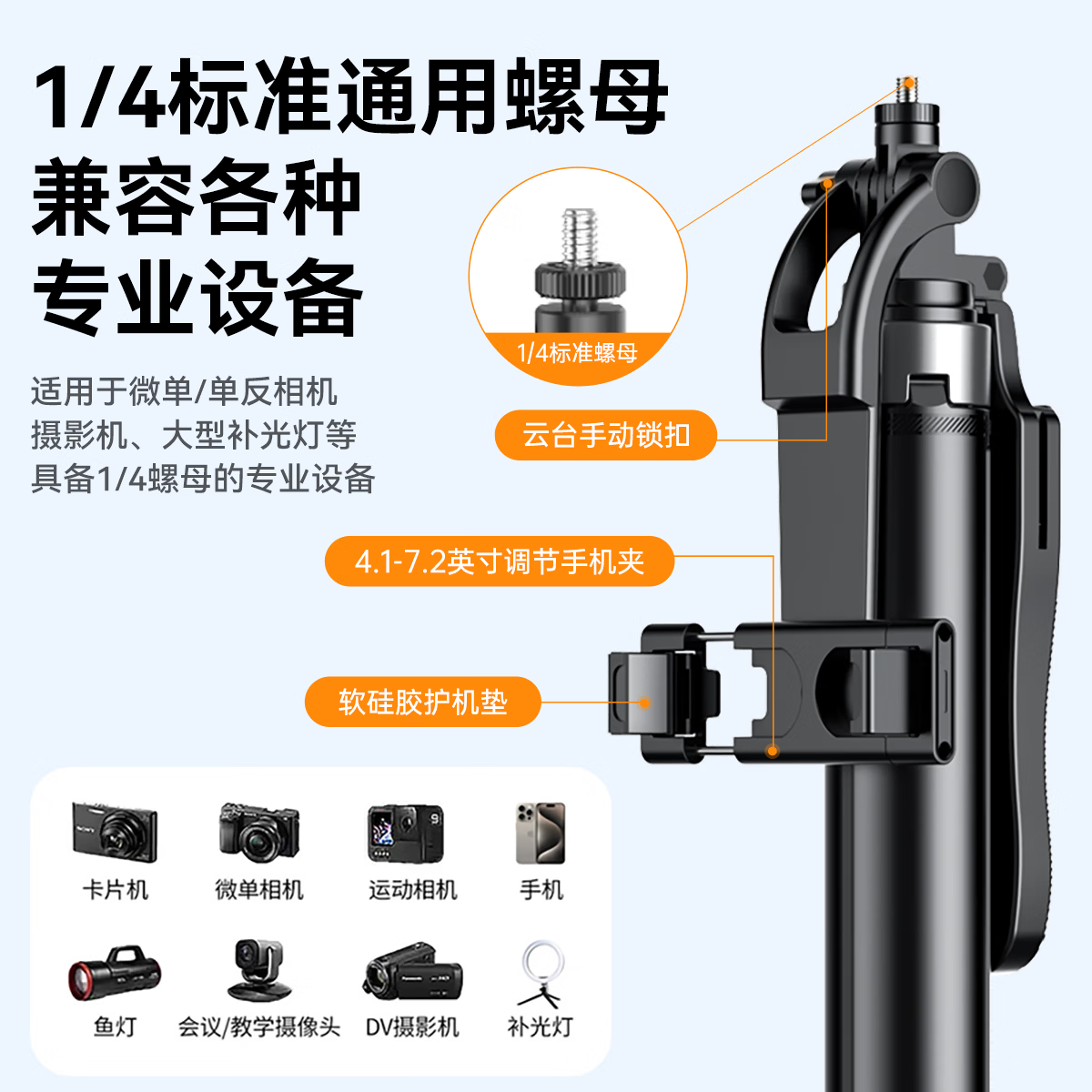 1/4标准通用螺母
兼容各种
专业设备

适用于微单/单反相机
摄影机、大型补光灯等
具备1/4螺母的专业设备

1/4标准螺母

云台手动锁扣

4.1-7.2英寸调节手机夹

软硅胶护机垫

卡片机
微单相机
运动相机
手机
鱼灯
会议/教学摄像头
DV摄影机
补光灯