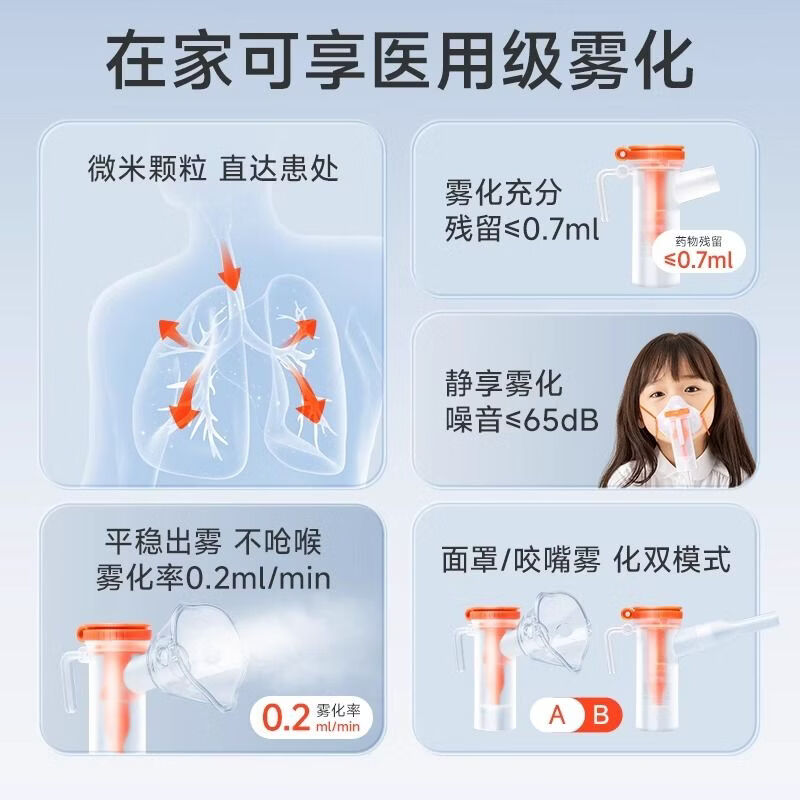 在家可享医用级雾化

微米颗粒 直达患处

雾化充分
残留≤0.7ml

药物残留
≤0.7ml

静享雾化
噪音≤65dB

平稳出雾 不呛喉
雾化率0.2ml/min

0.2 雾化率 ml/min

面罩/咬嘴雾 化双模式

A B