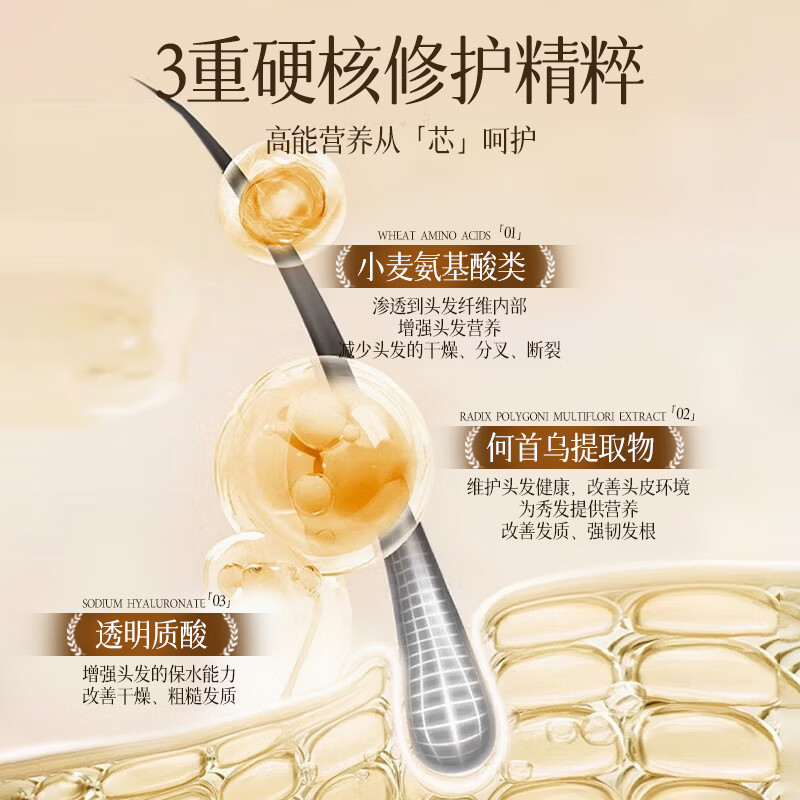 3重硬核修护精粹
高能营养从「芯」呵护

WHEAT AMINO ACIDS「01」
小麦氨基酸类
渗透到头发纤维内部
增强头发营养
减少头发的干燥、分叉、断裂

RADIX POLYGONI MULTIFLORI EXTRACT「02」
何首乌提取物
维护头发健康，改善头皮环境
为秀发提供营养
改善发质、强韧发根

SODIUM HYALURONATE「03」
透明质酸
增强头发的保水能力
改善干燥、粗糙发质