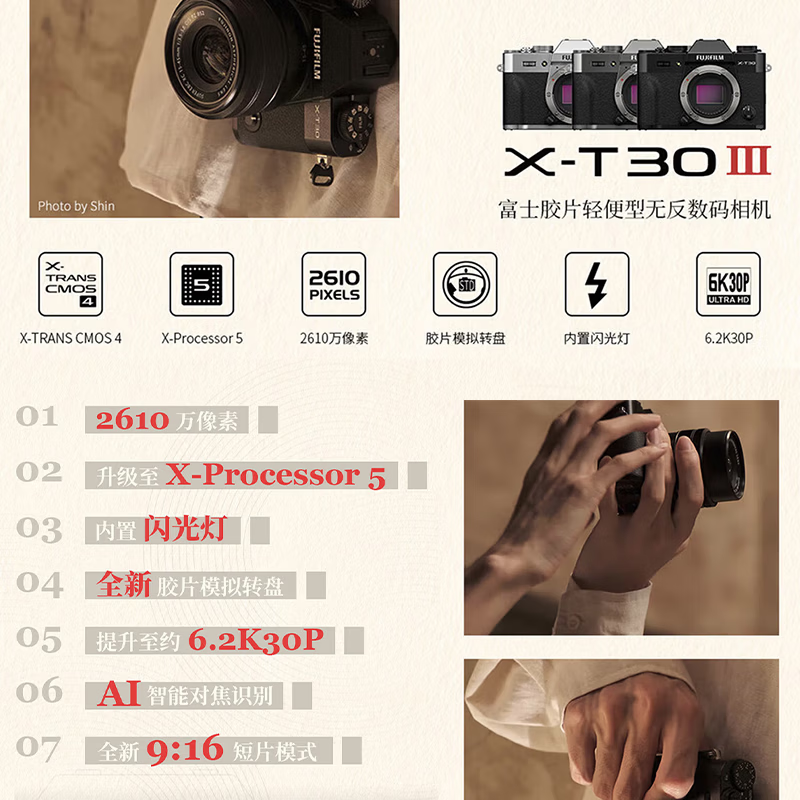 FUJIFILM
X-T30

Photo by Shin

FUJIFILM X-T30

X-T30 III

富士胶片轻便型无反数码相机

X-TRANS CMOS 4
X-TRANS CMOS 4

5
X-Processor 5

2610 PIXELS
2610万像素

STD
胶片模拟转盘

内置闪光灯

6K30P ULTRA HD
6.2K30P

01 2610 万像素

02 升级至 X-Processor 5

03 内置 闪光灯

04 全新 胶片模拟转盘

05 提升至约 6.2K30P

06 AI 智能对焦识别

07 全新 9:16 短片模式