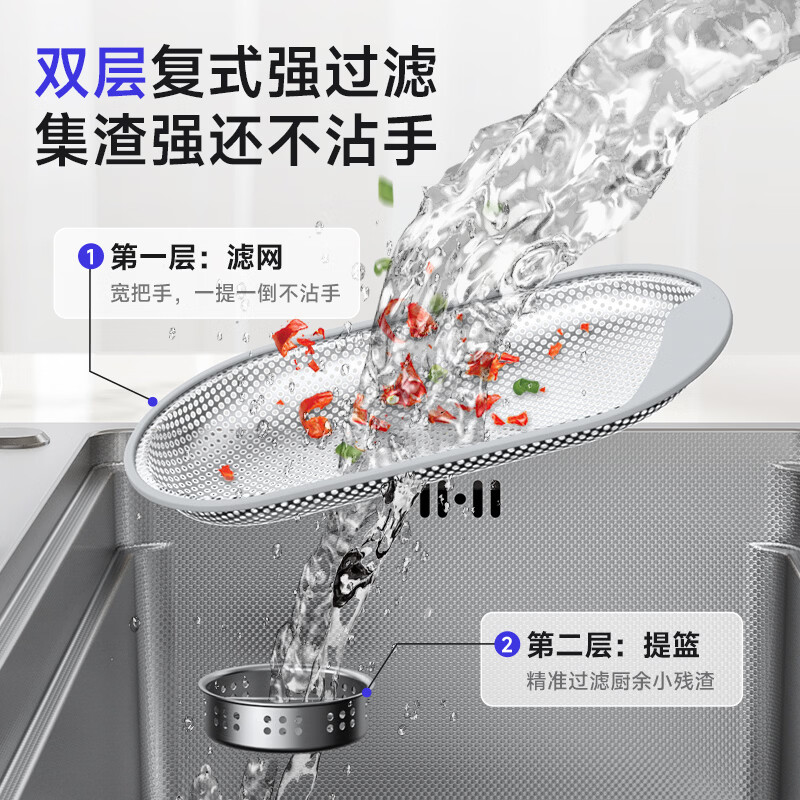 双层复式强过滤
集渣强还不沾手

1 第一层：滤网
宽把手，一提一倒不沾手

2 第二层：提篮
精准过滤厨余小残渣