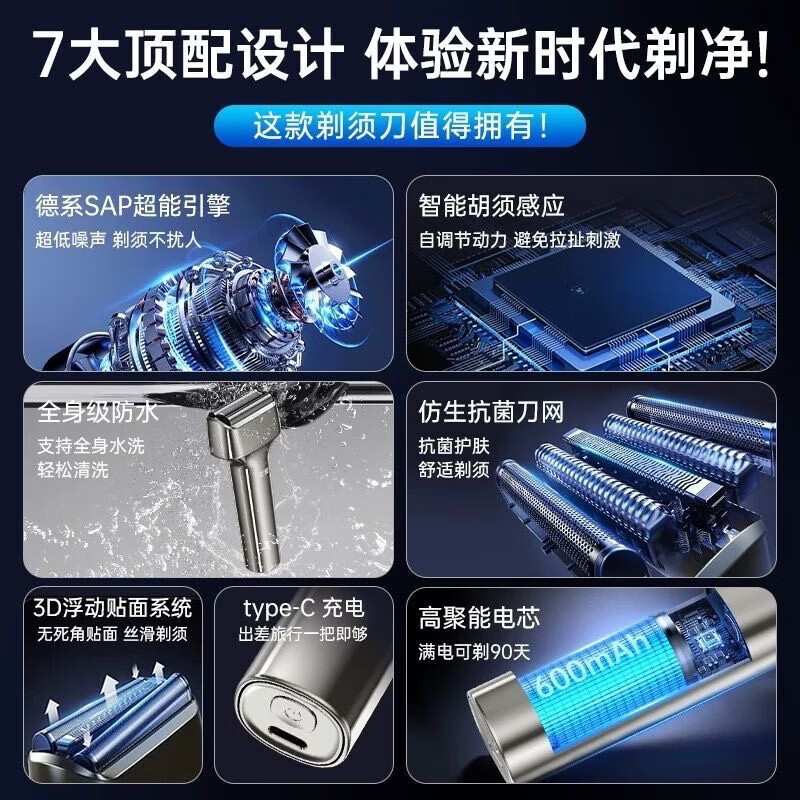 7大顶配设计 体验新时代剃净!

这款剃须刀值得拥有!

德系SAP超能引擎
超低噪声 剃须不扰人

智能胡须感应
自调节动力 避免拉扯刺激

全身级防水
支持全身水洗
轻松清洗

仿生抗菌刀网
抗菌护肤
舒适剃须

3D浮动贴面系统
无死角贴面 丝滑剃须

type-C 充电
出差旅行一把即够

高聚能电芯
满电可剃90天

600mAh