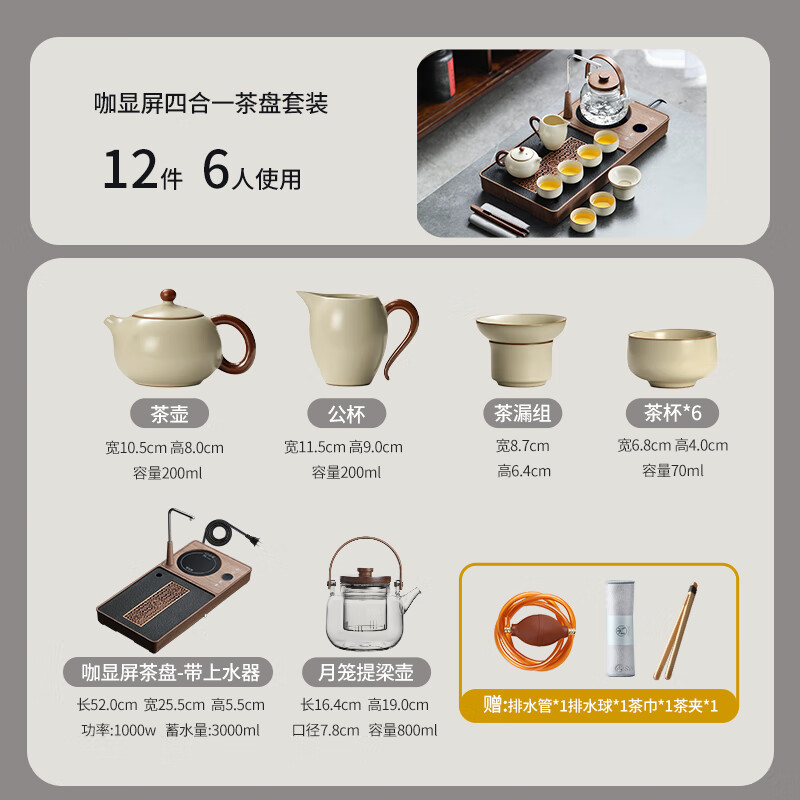 咖显屏四合一茶盘套装

12件 6人使用

茶壶
宽10.5cm 高8.0cm
容量200ml

公杯
宽11.5cm 高9.0cm
容量200ml

茶漏组
宽8.7cm
高6.4cm

茶杯*6
宽6.8cm 高4.0cm
容量70ml

咖显屏茶盘-带上水器
长52.0cm 宽25.5cm 高5.5cm
功率:1000w 蓄水量:3000ml

月笼提梁壶
长16.4cm 高19.0cm
口径7.8cm 容量800ml

赠:排水管*1排水球*1茶巾*1茶夹*1