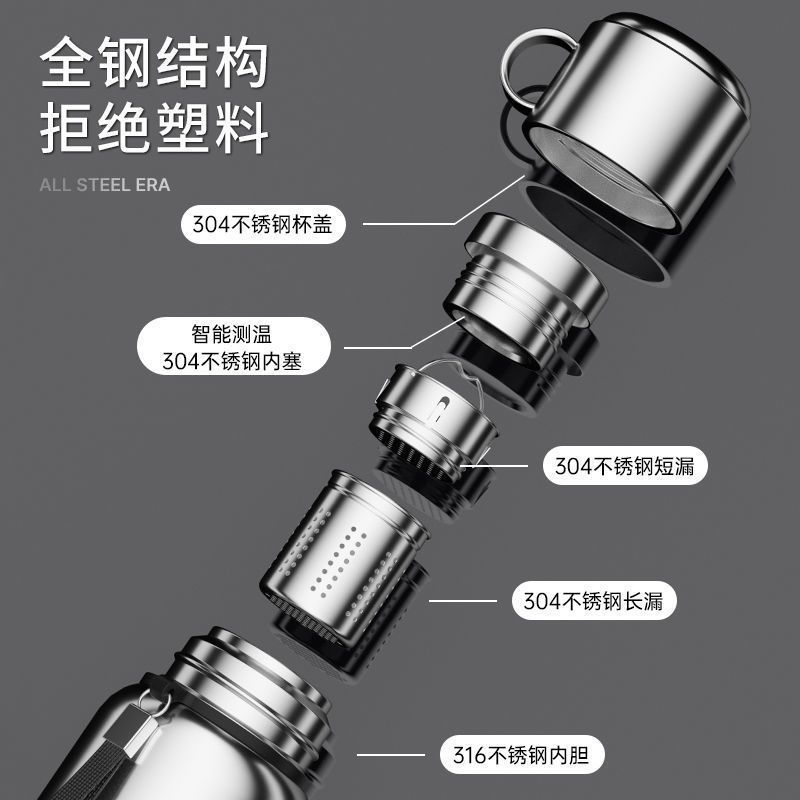 全钢结构
拒绝塑料

ALL STEEL ERA

304不锈钢杯盖

智能测温
304不锈钢内塞

304不锈钢短漏

304不锈钢长漏

316不锈钢内胆