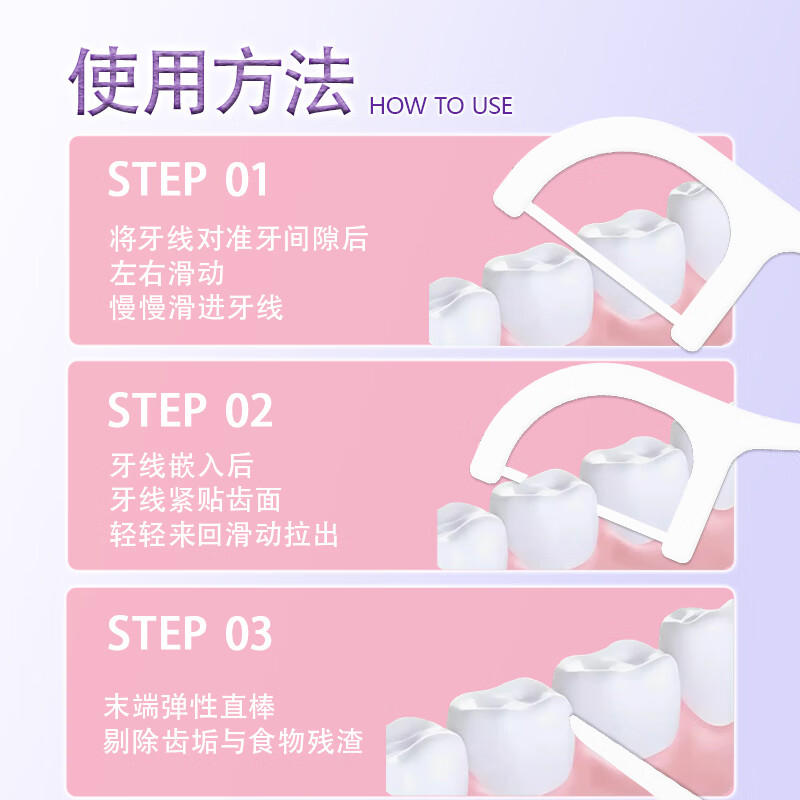 使用方法 HOW TO USE

STEP 01

将牙线对准牙间隙后
左右滑动
慢慢滑进牙线

STEP 02

牙线嵌入后
牙线紧贴齿面
轻轻来回滑动拉出

STEP 03

末端弹性直棒
剔除齿垢与食物残渣