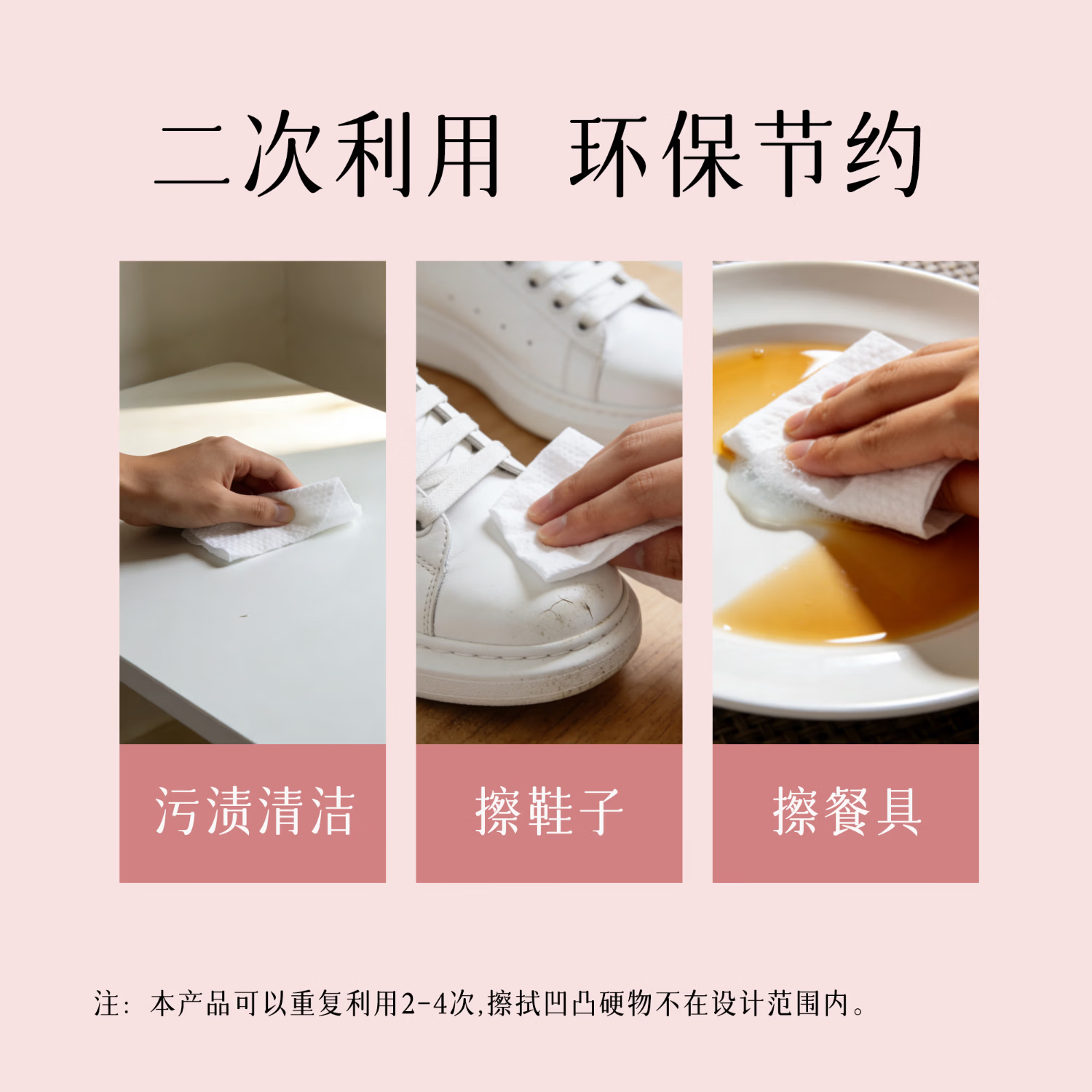 二次利用 环保节约

污渍清洁

擦鞋子

擦餐具

注：本产品可以重复利用2-4次,擦拭凹凸硬物不在设计范围内。