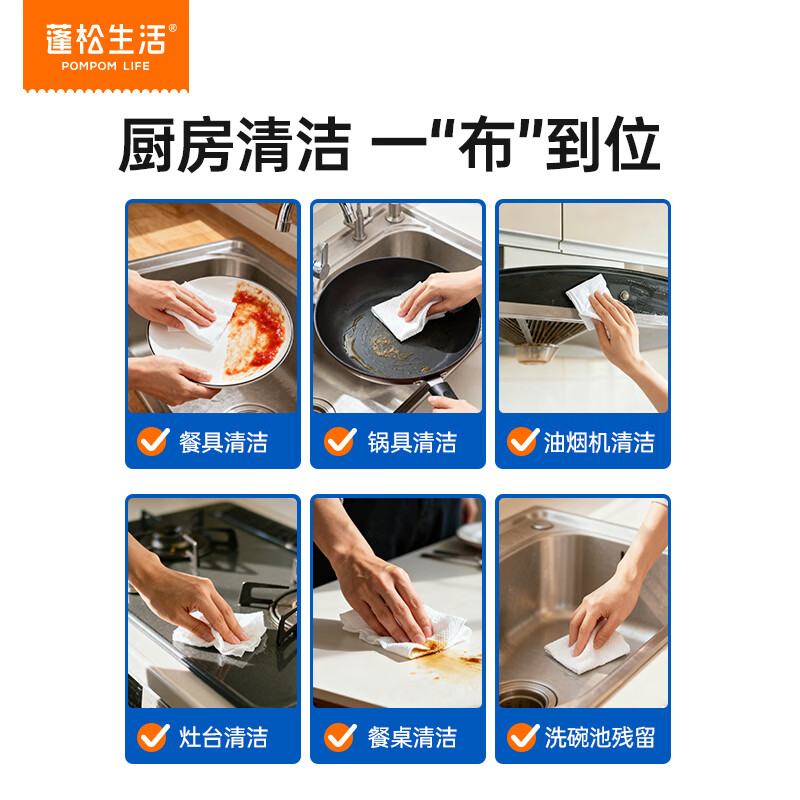 蓬松生活®
POMPOM LIFE

厨房清洁 一“布”到位

餐具清洁

锅具清洁

油烟机清洁

灶台清洁

餐桌清洁

洗碗池残留