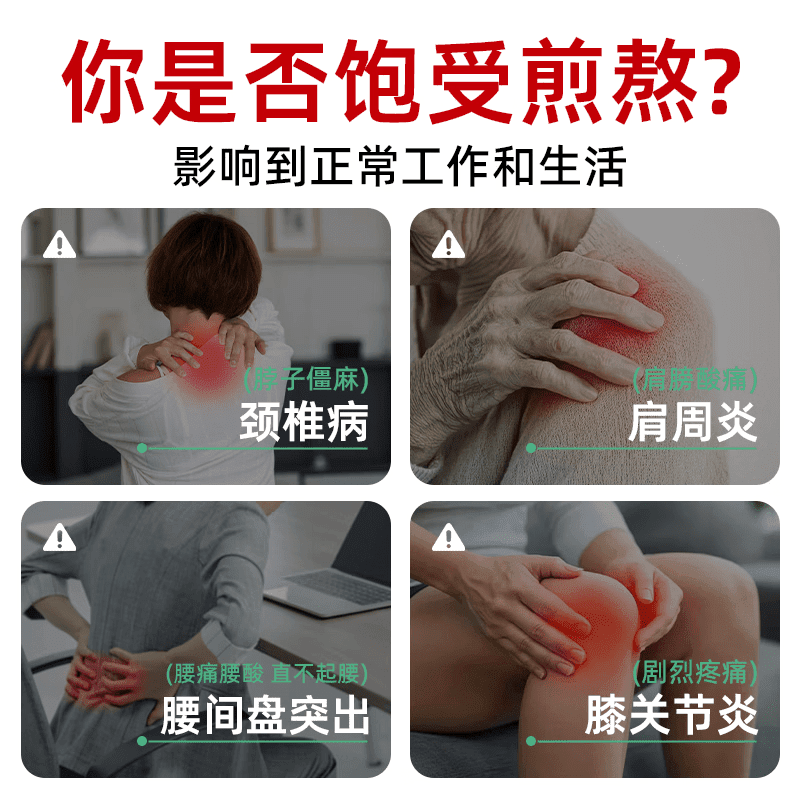 你是否饱受煎熬?
影响到正常工作和生活

(脖子僵麻)
颈椎病

(肩膀酸痛)
肩周炎

(腰痛腰酸 直不起腰)
腰间盘突出

(剧烈疼痛)
膝关节炎