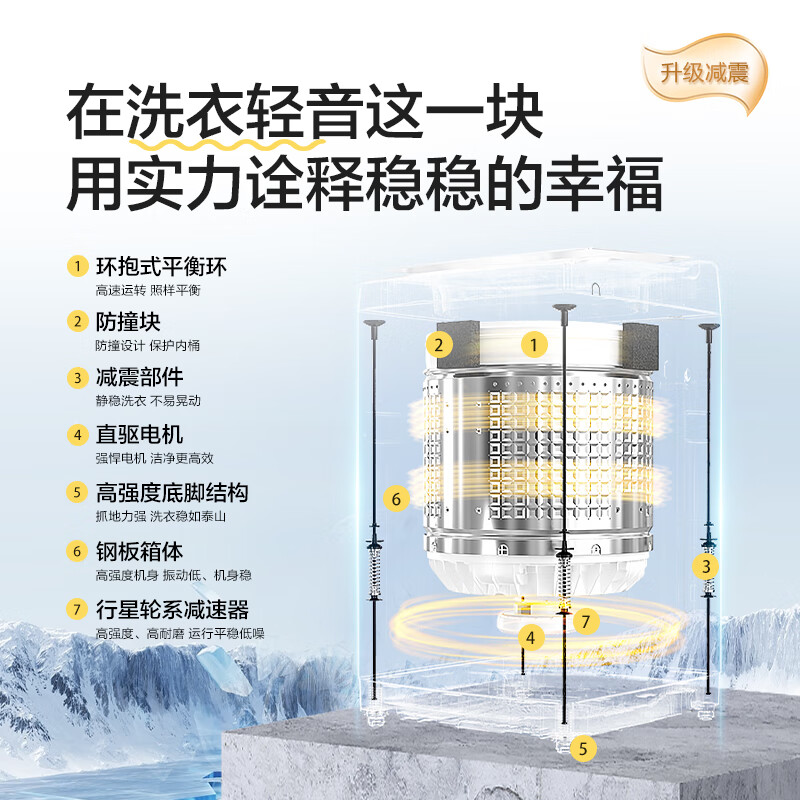 升级减震

在洗衣轻音这一块
用实力诠释稳稳的幸福

1 环抱式平衡环
高速运转 照样平衡

2 防撞块
防撞设计 保护内桶

3 减震部件
静稳洗衣 不易晃动

4 直驱电机
强悍电机 洁净更高效

5 高强度底脚结构
抓地力强 洗衣稳如泰山

6 钢板箱体
高强度机身 振动低、机身稳

7 行星轮系减速器
高强度、高耐磨 运行平稳低噪

2
1
6
3
7
4
5