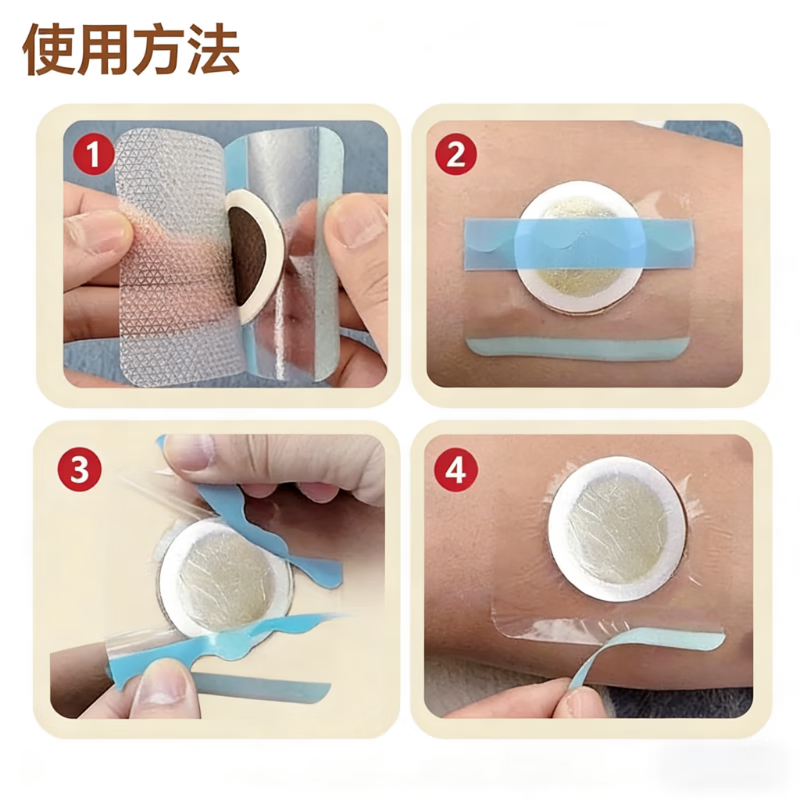 使用方法

1

2

3

4