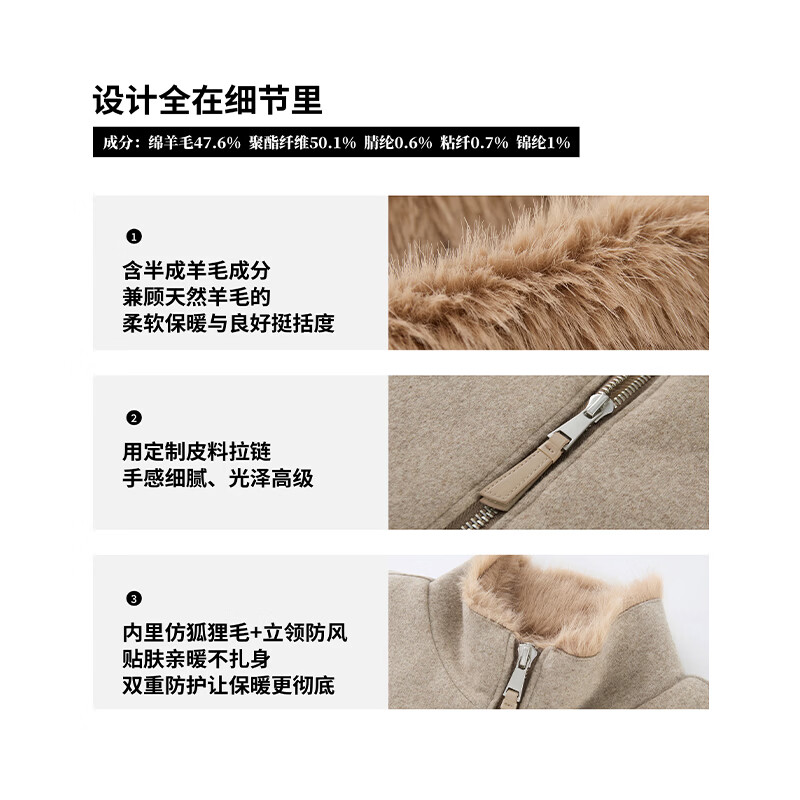 设计全在细节里

成分：绵羊毛47.6% 聚酯纤维50.1% 腈纶0.6% 粘纤0.7% 锦纶1%

❶

含半成羊毛成分
兼顾天然羊毛的
柔软保暖与良好挺括度

❷

用定制皮料拉链
手感细腻、光泽高级

❸

内里仿狐狸毛+立领防风
贴肤亲暖不扎身
双重防护让保暖更彻底