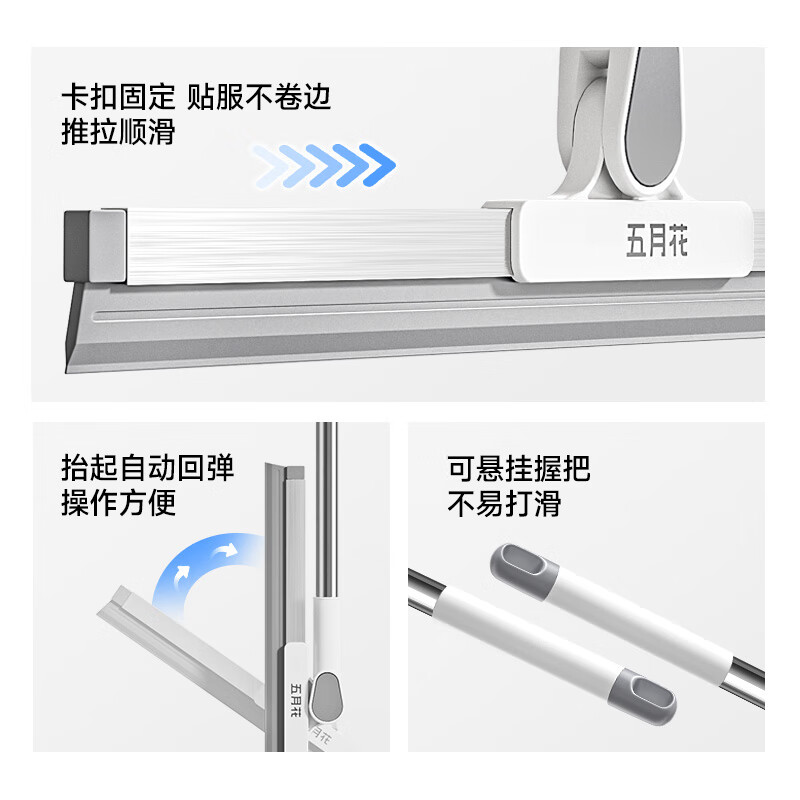 卡扣固定 贴服不卷边
推拉顺滑

五月花

抬起自动回弹
操作方便

五月花

五月花

可悬挂握把
不易打滑