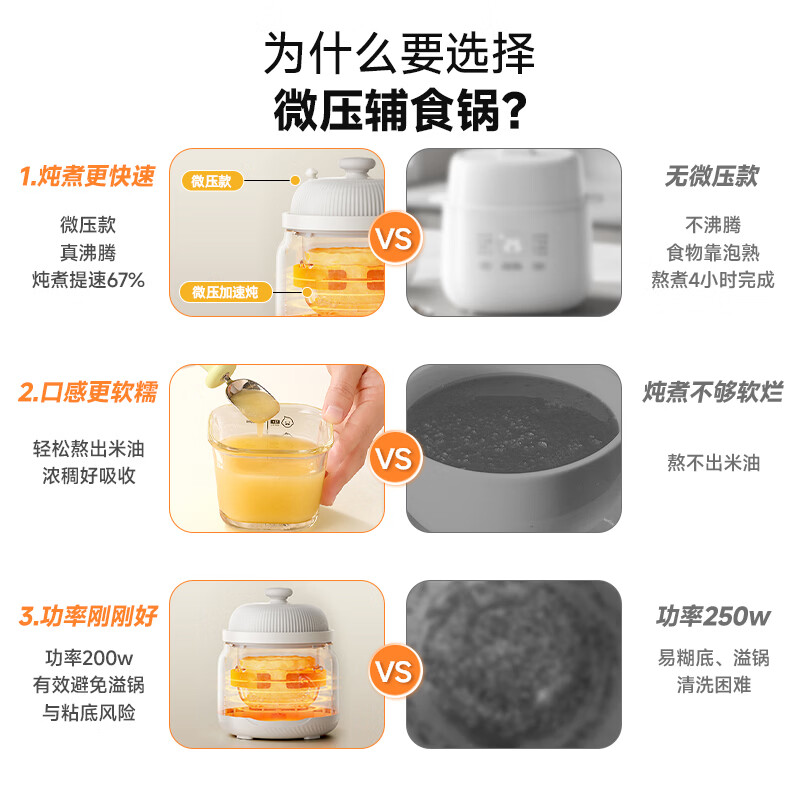 为什么要选择
微压辅食锅?

1.炖煮更快速
微压款
真沸腾
炖煮提速67%

微压款
微压加速炖
VS

无微压款
不沸腾
食物靠泡熟
熬煮4小时完成

2.口感更软糯
轻松熬出米油
浓稠好吸收

VS

炖煮不够软烂
熬不出米油

3.功率刚刚好
功率200w
有效避免溢锅
与粘底风险

VS

功率250w
易糊底、溢锅
清洗困难