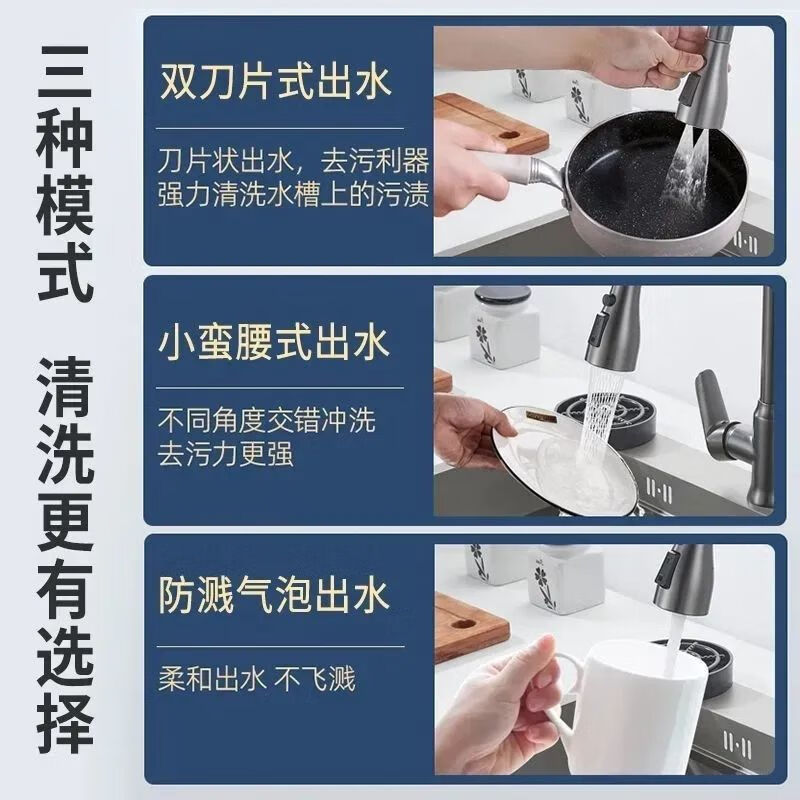 三种模式

清洗更有选择

双刀片式出水

刀片状出水，去污利器
强力清洗水槽上的污渍

小蛮腰式出水

不同角度交错冲洗
去污力更强

防溅气泡出水

柔和出水 不飞溅