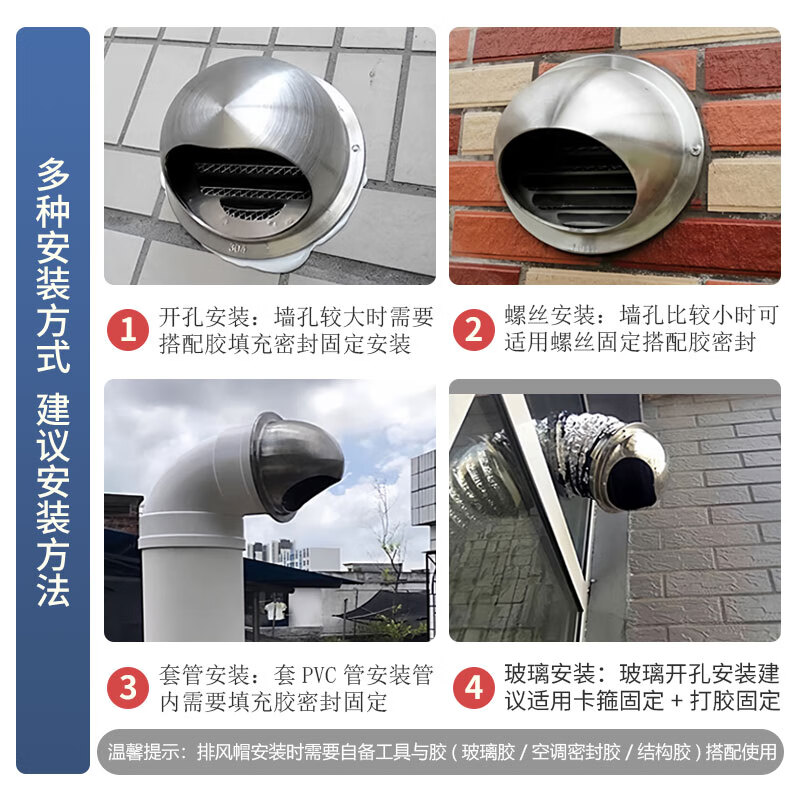 多种安装方式 建议安装方法

304

1 开孔安装：墙孔较大时需要搭配胶填充密封固定安装

2 螺丝安装：墙孔比较小时可适用螺丝固定搭配胶密封

3 套管安装：套 PVC 管安装管内需要填充胶密封固定

4 玻璃安装：玻璃开孔安装建议适用卡箍固定 + 打胶固定

温馨提示：排风帽安装时需要自备工具与胶（玻璃胶 / 空调密封胶 / 结构胶）搭配使用