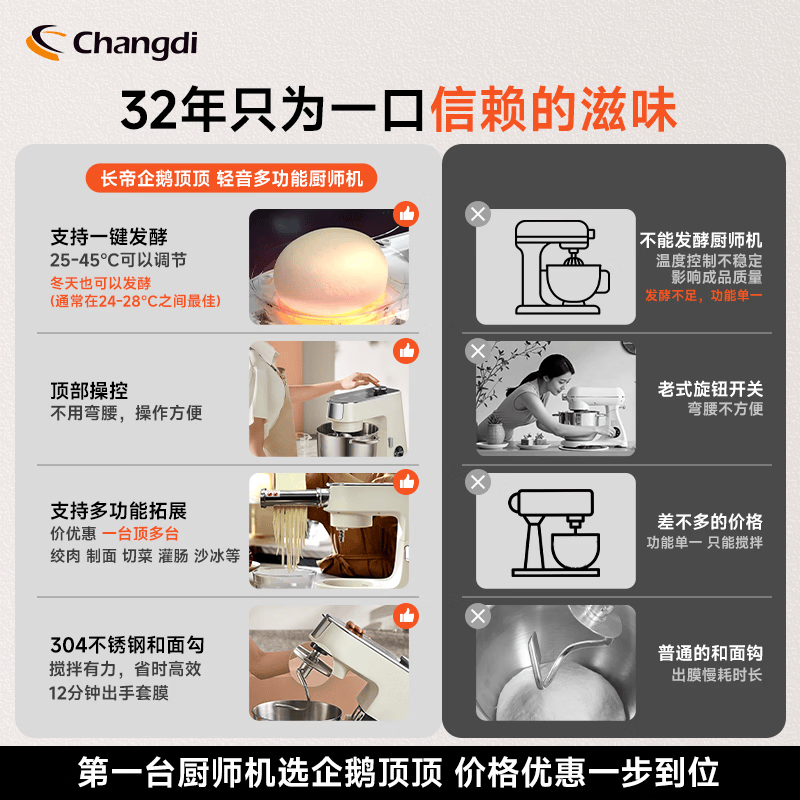 Changdi

32年只为一口信赖的滋味

长帝企鹅顶顶 轻音多功能厨师机

支持一键发酵
25-45°C可以调节
冬天也可以发酵
(通常在24-28°C之间最佳)

顶部操控
不用弯腰，操作方便

支持多功能拓展
价优惠 一台顶多台
绞肉 制面 切菜 灌肠 沙冰等

304不锈钢和面勾
搅拌有力，省时高效
12分钟出手套膜

不能发酵厨师机
温度控制不稳定
影响成品质量
发酵不足，功能单一

老式旋钮开关
弯腰不方便

差不多的价格
功能单一 只能搅拌

普通的和面钩
出膜慢耗时长

第一台厨师机选企鹅顶顶 价格优惠一步到位