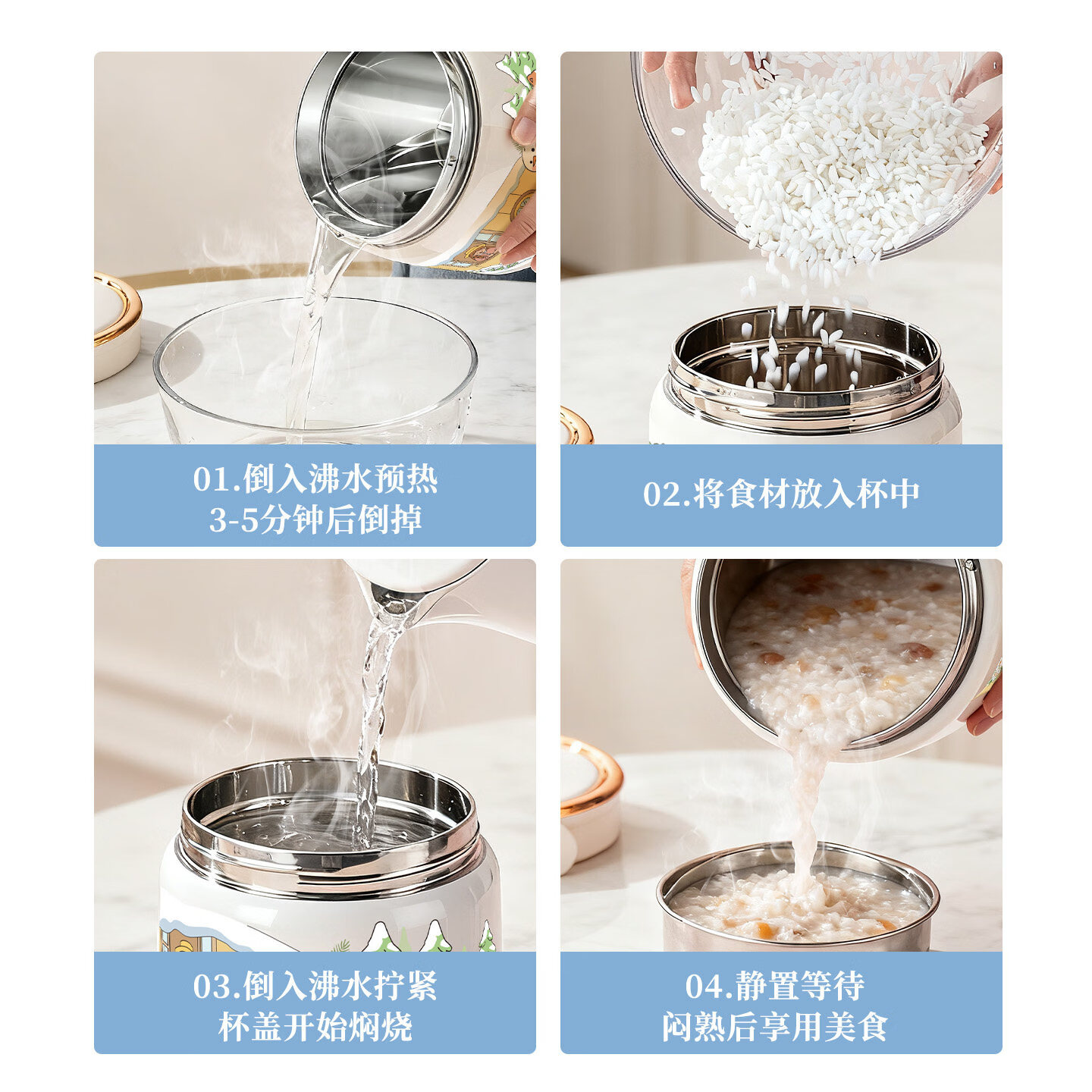 01.倒入沸水预热
3-5分钟后倒掉

02.将食材放入杯中

03.倒入沸水拧紧
杯盖开始焖烧

04.静置等待
闷熟后享用美食