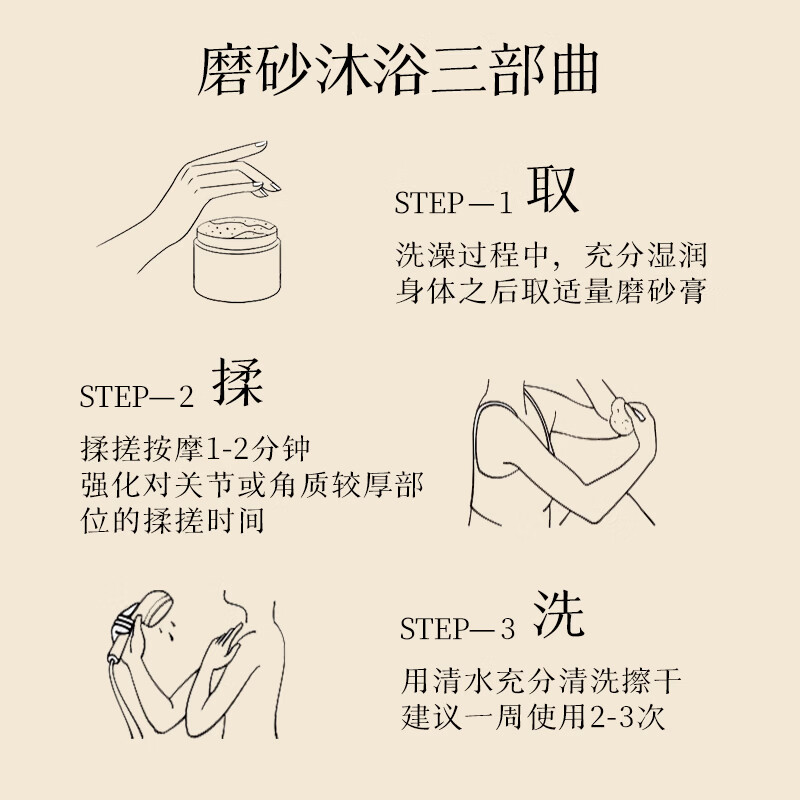 磨砂沐浴三部曲

STEP—1 取

洗澡过程中，充分湿润身体之后取适量磨砂膏

STEP—2 揉

揉搓按摩1-2分钟
强化对关节或角质较厚部位的揉搓时间

STEP—3 洗

用清水充分清洗擦干
建议一周使用2-3次