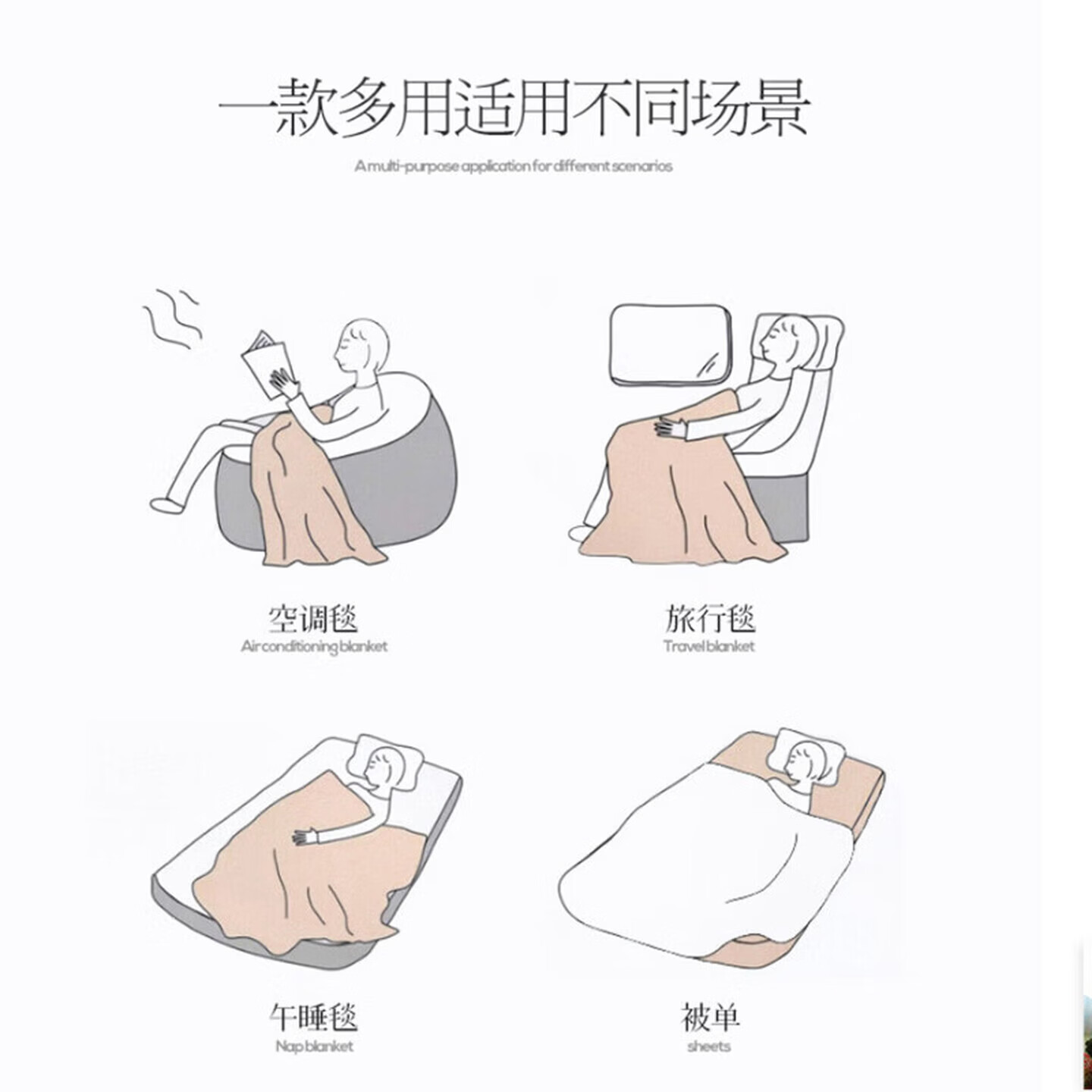 一款多用适用不同场景

A multi-purpose application for different scenarios

空调毯
Air conditioning blanket

旅行毯
Travel blanket

午睡毯
Nap blanket

被单
sheets