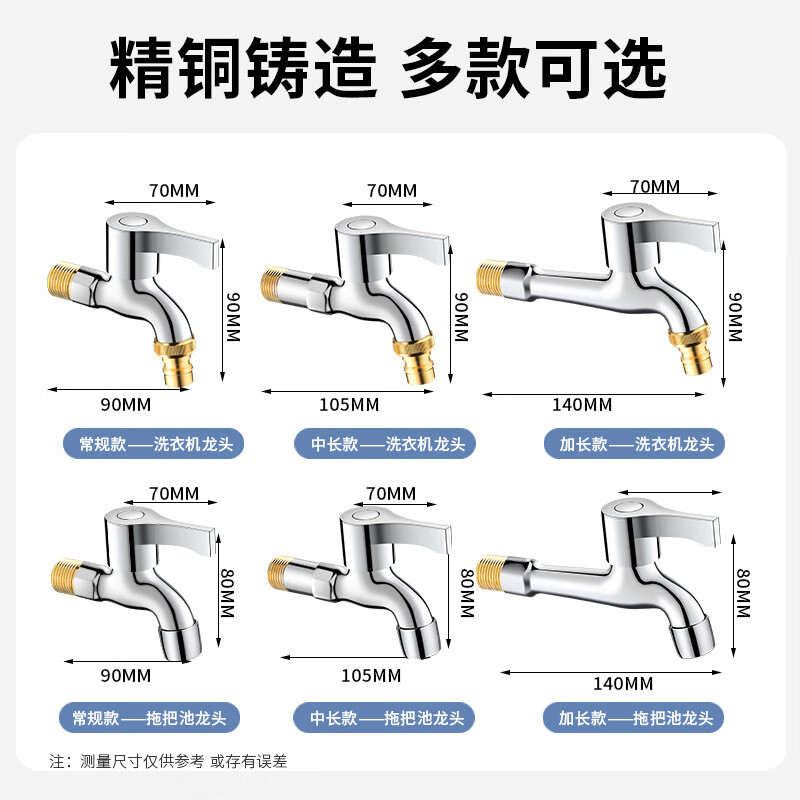 精铜铸造 多款可选

70MM
90MM
90MM
常规款——洗衣机龙头

70MM
90MM
105MM
中长款——洗衣机龙头

70MM
90MM
140MM
加长款——洗衣机龙头

70MM
80MM
90MM
常规款——拖把池龙头

70MM
80MM
105MM
中长款——拖把池龙头

80MM
140MM
加长款——拖把池龙头

注：测量尺寸仅供参考 或存有误差