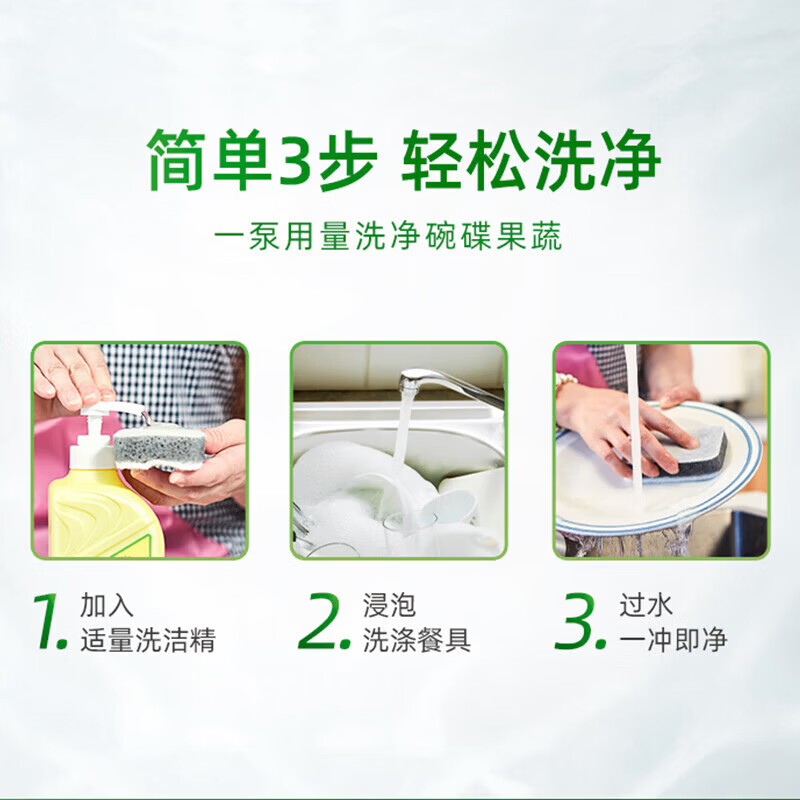 简单3步 轻松洗净

一泵用量洗净碗碟果蔬

1. 加入
适量洗洁精

2. 浸泡
洗涤餐具

3. 过水
一冲即净