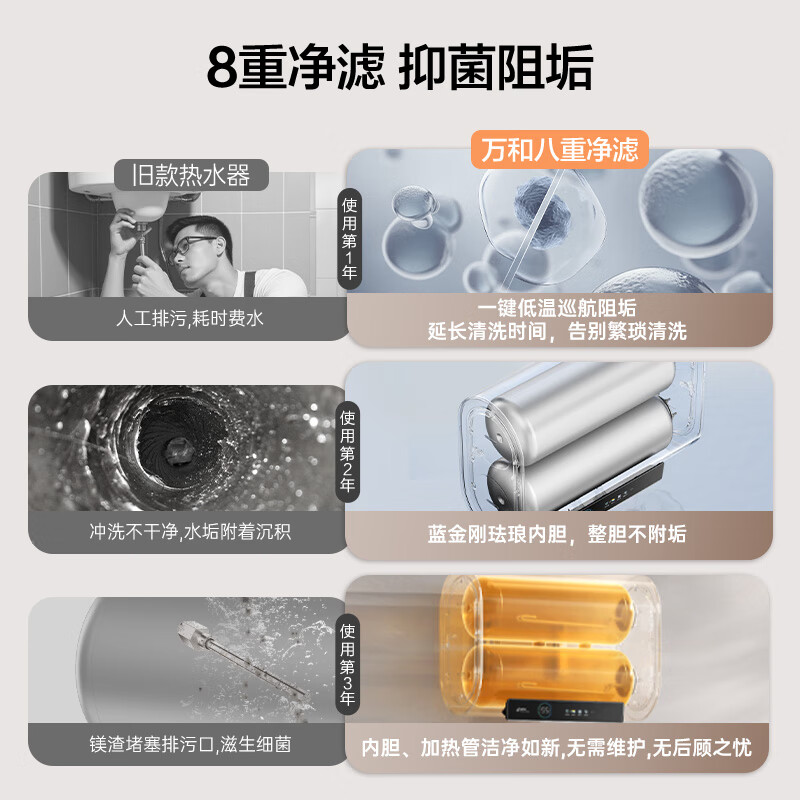 8重净滤 抑菌阻垢

旧款热水器

万和八重净滤

使用第1年

人工排污,耗时费水

一键低温巡航阻垢
延长清洗时间，告别繁琐清洗

使用第2年

冲洗不干净,水垢附着沉积

蓝金刚珐琅内胆，整胆不附垢

使用第3年

镁渣堵塞排污口,滋生细菌

内胆、加热管洁净如新,无需维护,无后顾之忧