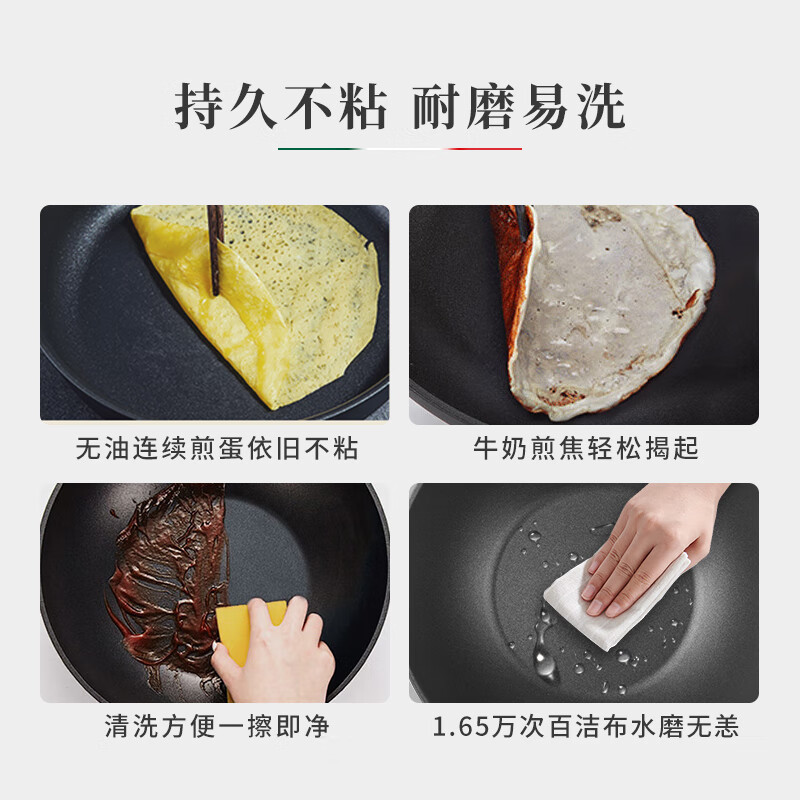 持久不粘 耐磨易洗

无油连续煎蛋依旧不粘

牛奶煎焦轻松揭起

清洗方便一擦即净

1.65万次百洁布水磨无恙