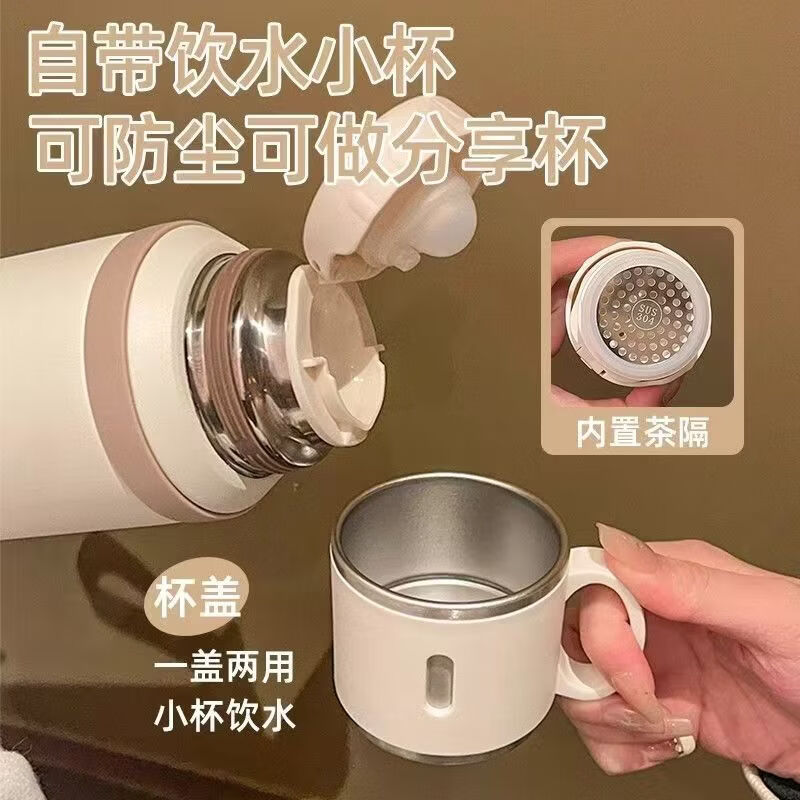 自带饮水小杯
可防尘可做分享杯

SUS 304

内置茶隔

杯盖

一盖两用
小杯饮水