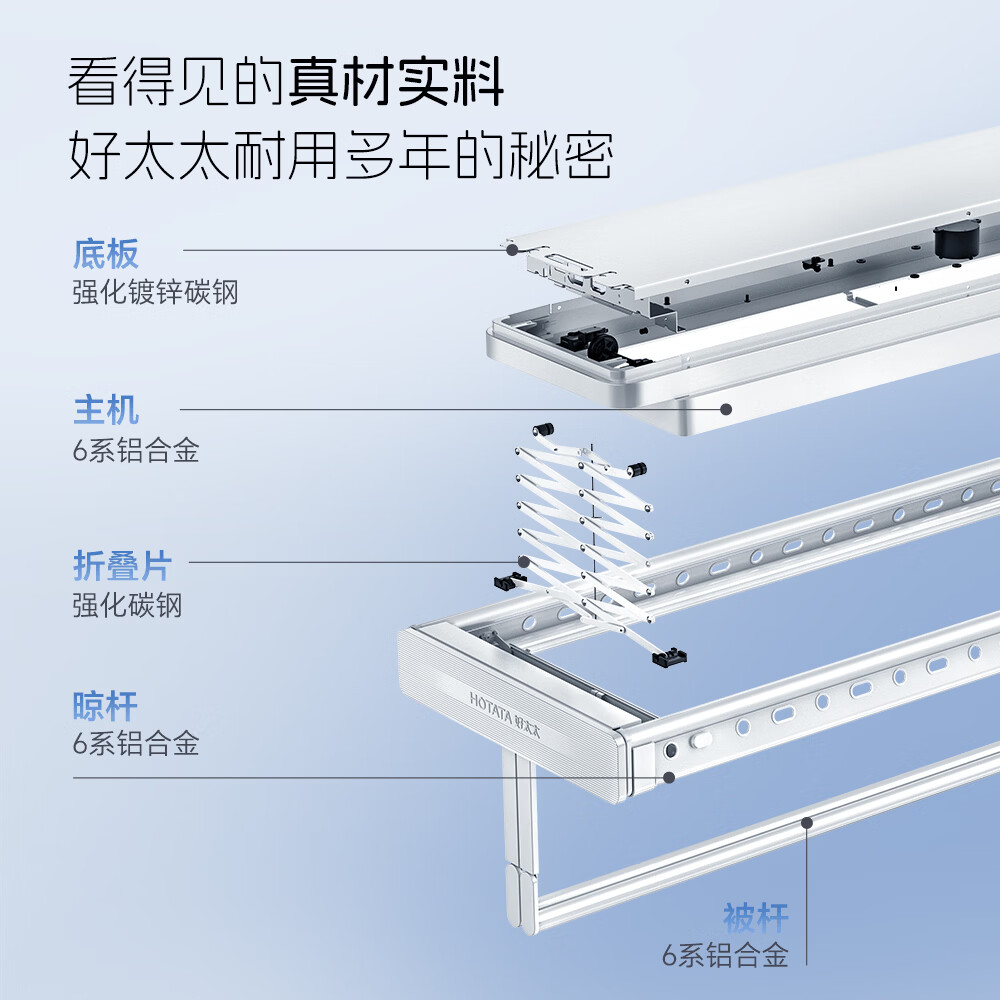 看得见的真材实料
好太太耐用多年的秘密

底板
强化镀锌碳钢

主机
6系铝合金

折叠片
强化碳钢

晾杆
6系铝合金

HOTATA 好太太

被杆
6系铝合金