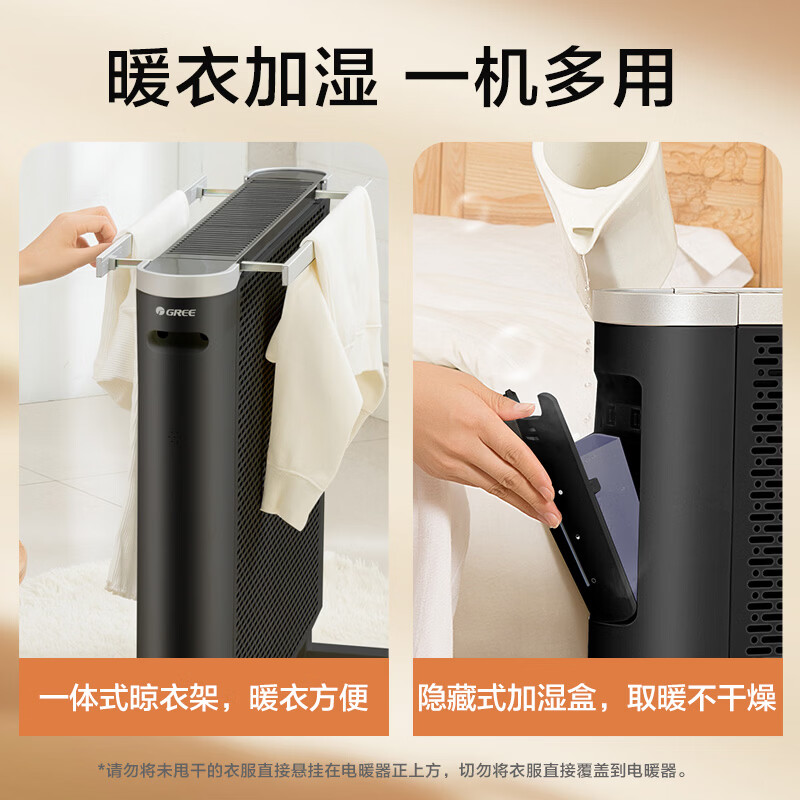 暖衣加湿 一机多用

GREE

一体式晾衣架，暖衣方便

隐藏式加湿盒，取暖不干燥

*请勿将未甩干的衣服直接悬挂在电暖器正上方，切勿将衣服直接覆盖到电暖器。