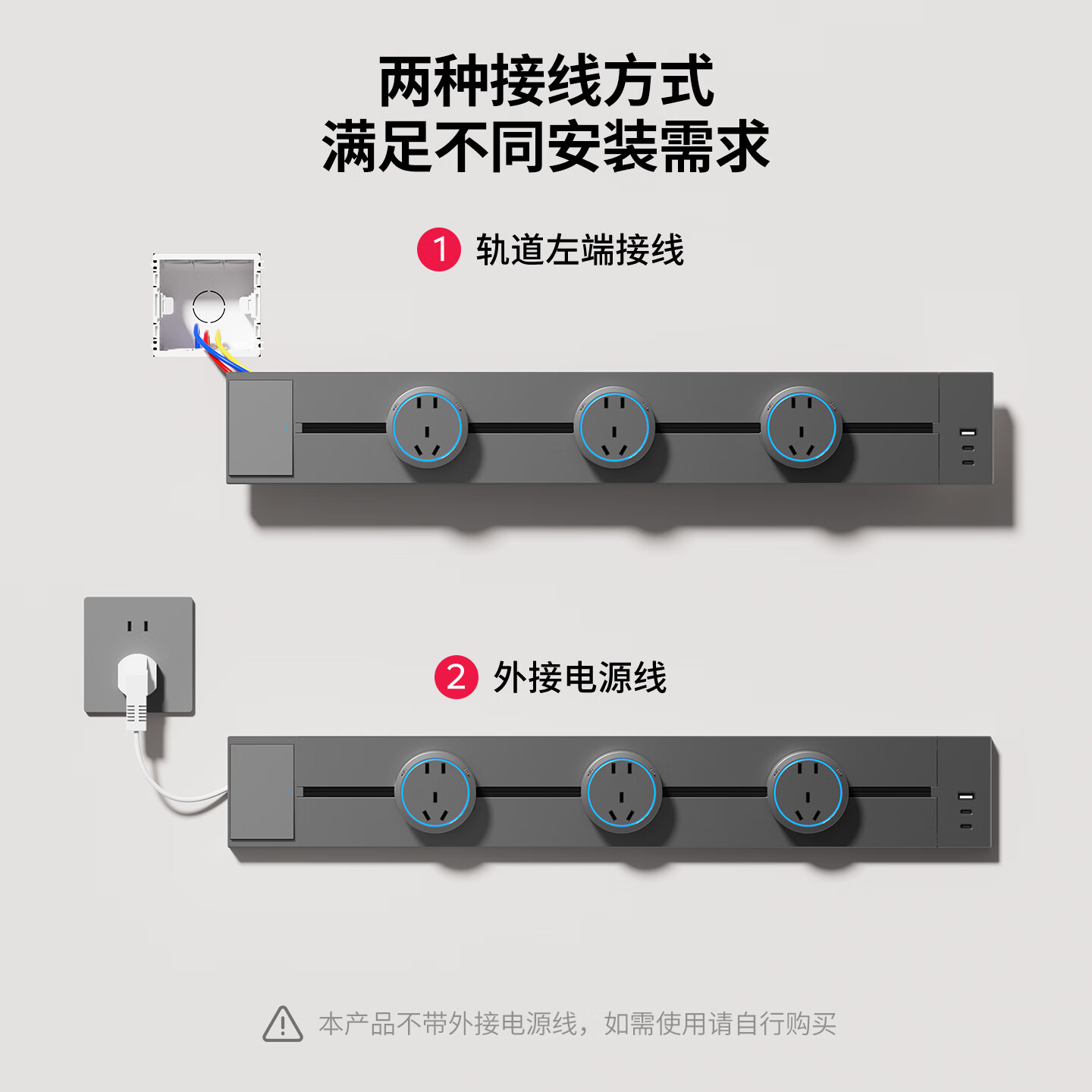 两种接线方式
满足不同安装需求

1 轨道左端接线

2 外接电源线

本产品不带外接电源线，如需使用请自行购买