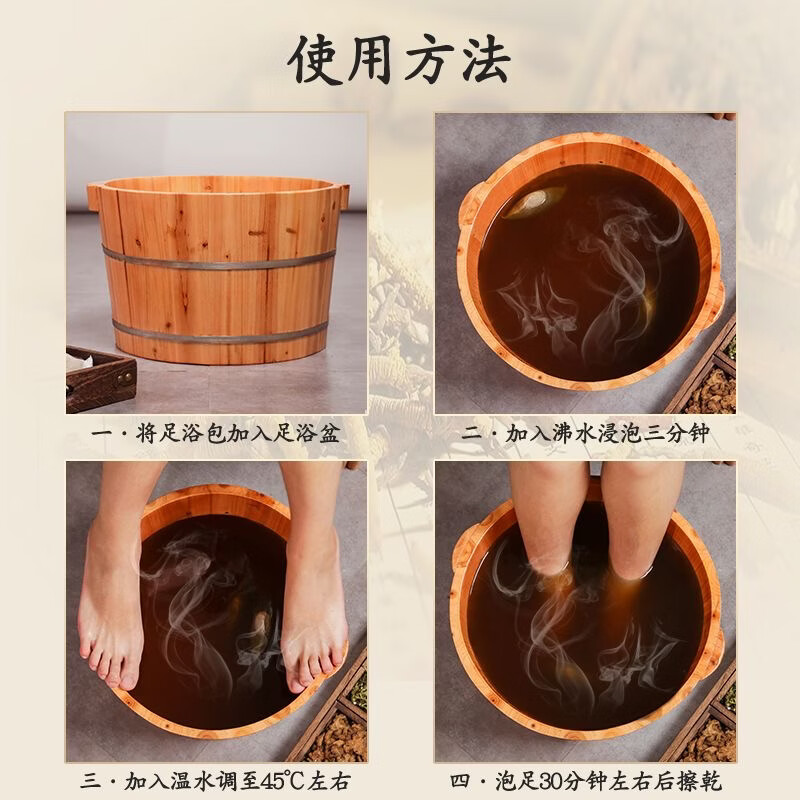 使用方法

一·将足浴包加入足浴盆

二·加入沸水浸泡三分钟

三·加入温水调至45℃左右

四·泡足30分钟左右后擦乾