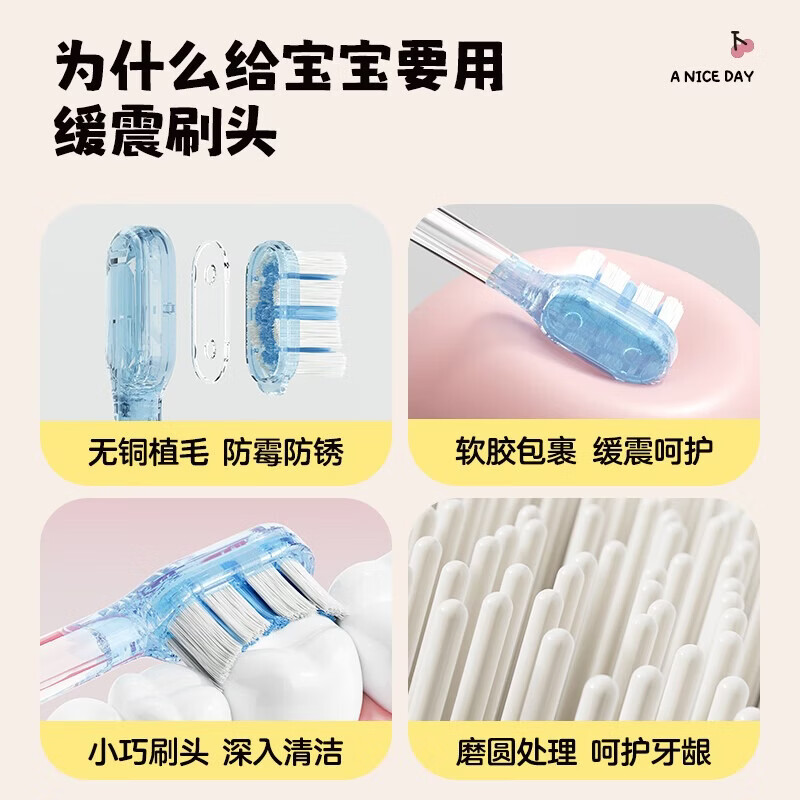 为什么给宝宝要用
缓震刷头

A NICE DAY

无铜植毛 防霉防锈

软胶包裹 缓震呵护

小巧刷头 深入清洁

磨圆处理 呵护牙龈