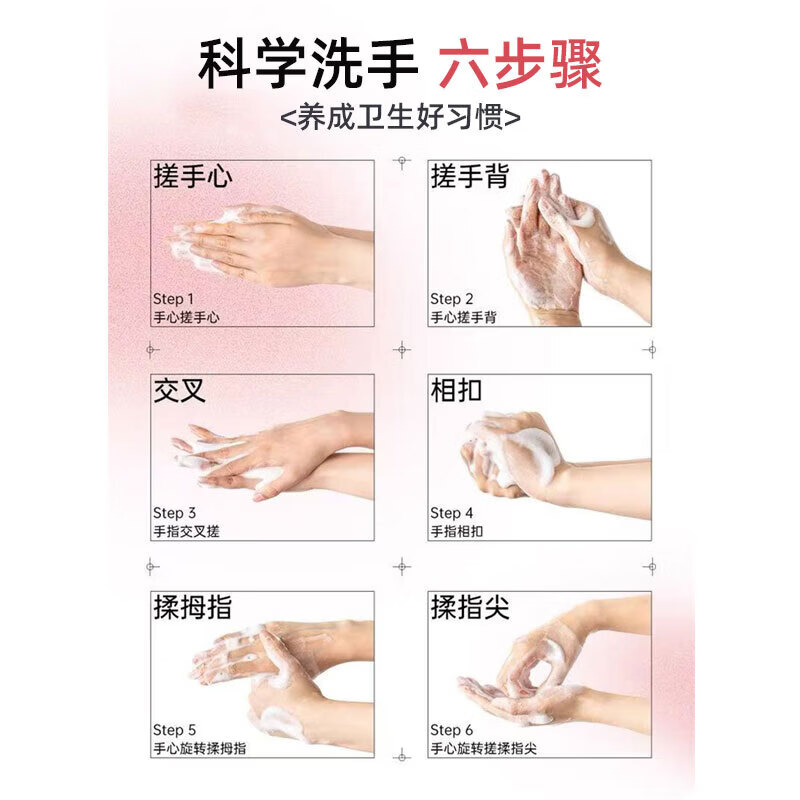 科学洗手 六步骤

<养成卫生好习惯>

搓手心

Step 1
手心搓手心

搓手背

Step 2
手心搓手背

交叉

Step 3
手指交叉搓

相扣

Step 4
手指相扣

揉拇指

Step 5
手心旋转揉拇指

揉指尖

Step 6
手心旋转搓揉指尖