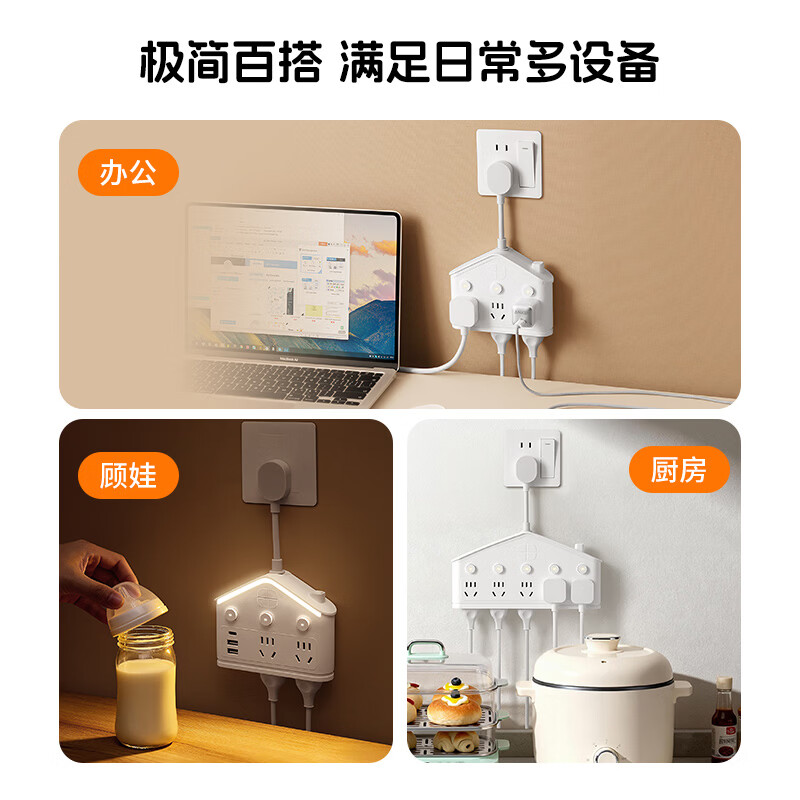 极简百搭 满足日常多设备

办公

MacBook Air

顾娃

厨房