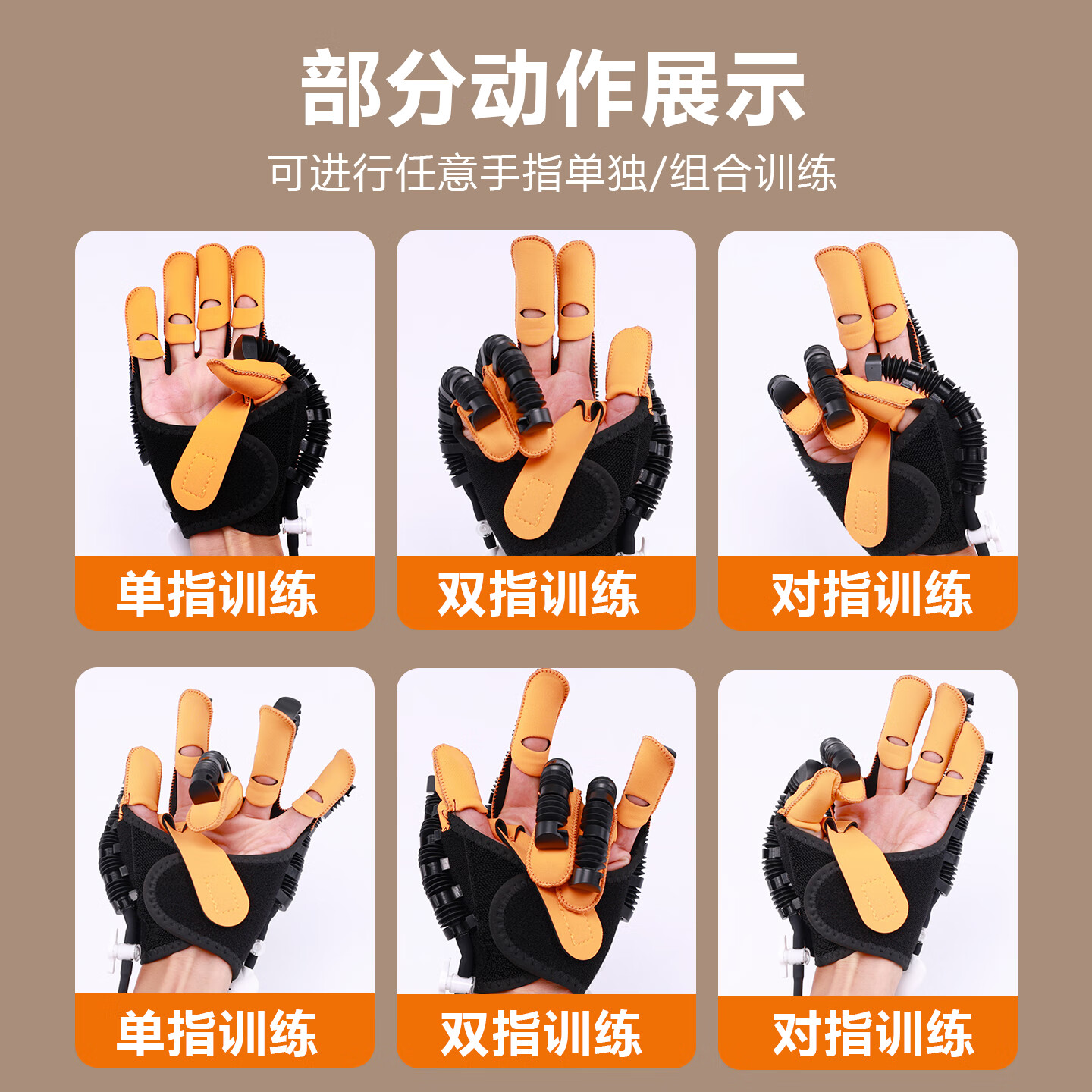 部分动作展示

可进行任意手指单独/组合训练

单指训练

双指训练

对指训练

单指训练

双指训练

对指训练