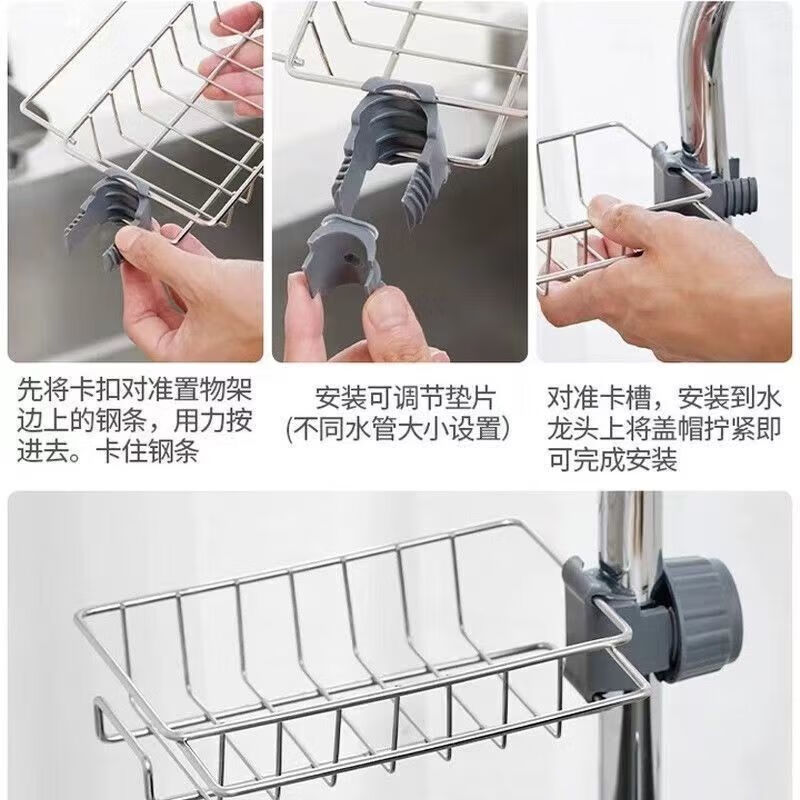 先将卡扣对准置物架边上的钢条，用力按进去。卡住钢条

安装可调节垫片
(不同水管大小设置)

对准卡槽，安装到水龙头上将盖帽拧紧即可完成安装