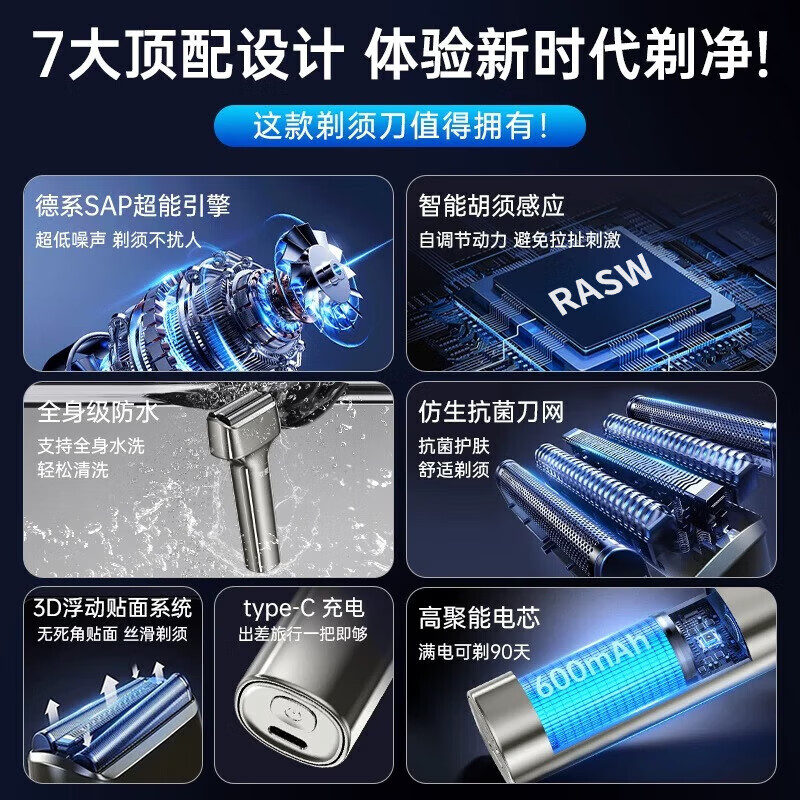 7大顶配设计 体验新时代剃净!

这款剃须刀值得拥有!

德系SAP超能引擎
超低噪声 剃须不扰人

智能胡须感应
自调节动力 避免拉扯刺激

RASW

全身级防水
支持全身水洗
轻松清洗

仿生抗菌刀网
抗菌护肤
舒适剃须

3D浮动贴面系统
无死角贴面 丝滑剃须

type-C 充电
出差旅行一把即够

高聚能电芯
满电可剃90天

600mAh