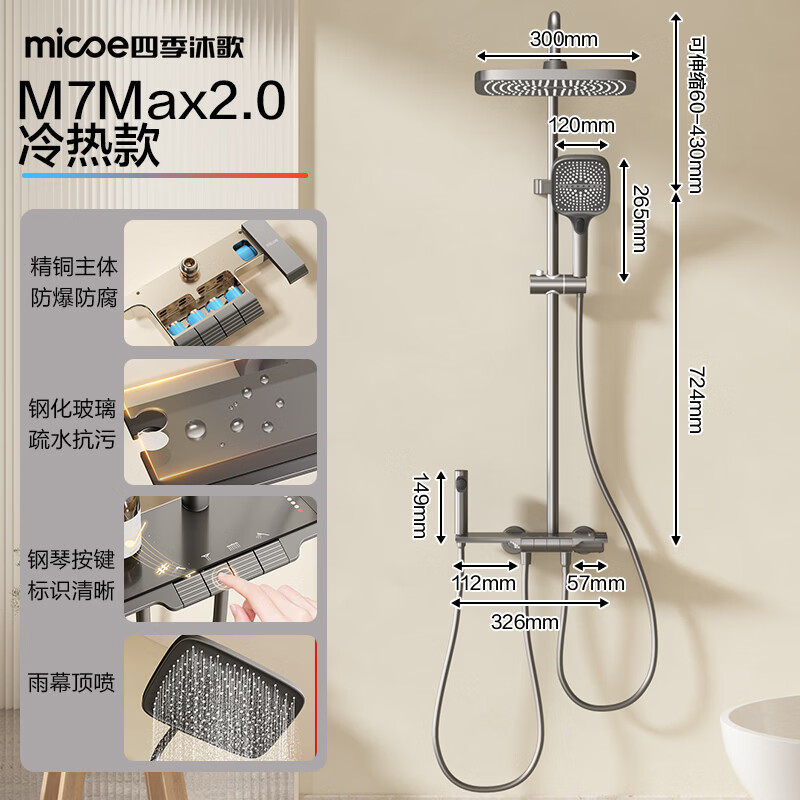 micoe四季沐歌
M7Max2.0
冷热款

精铜主体
防爆防腐

钢化玻璃
疏水抗污

钢琴按键
标识清晰

雨幕顶喷

300mm
可伸缩60-430mm
120mm
265mm
724mm
149mm
112mm
57mm
326mm