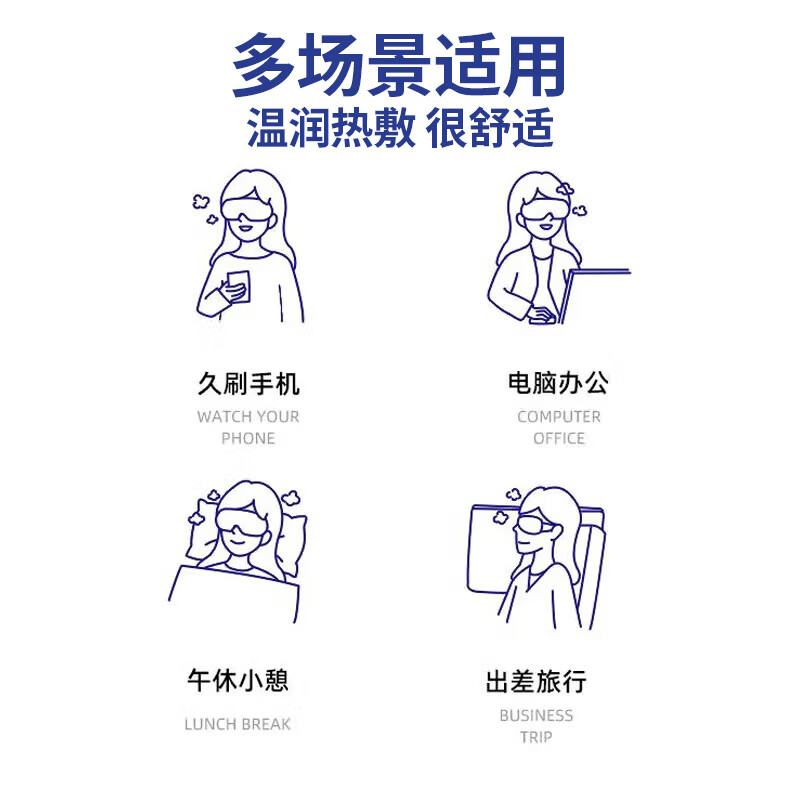 多场景适用
温润热敷 很舒适

久刷手机
WATCH YOUR PHONE

电脑办公
COMPUTER OFFICE

午休小憩
LUNCH BREAK

出差旅行
BUSINESS TRIP