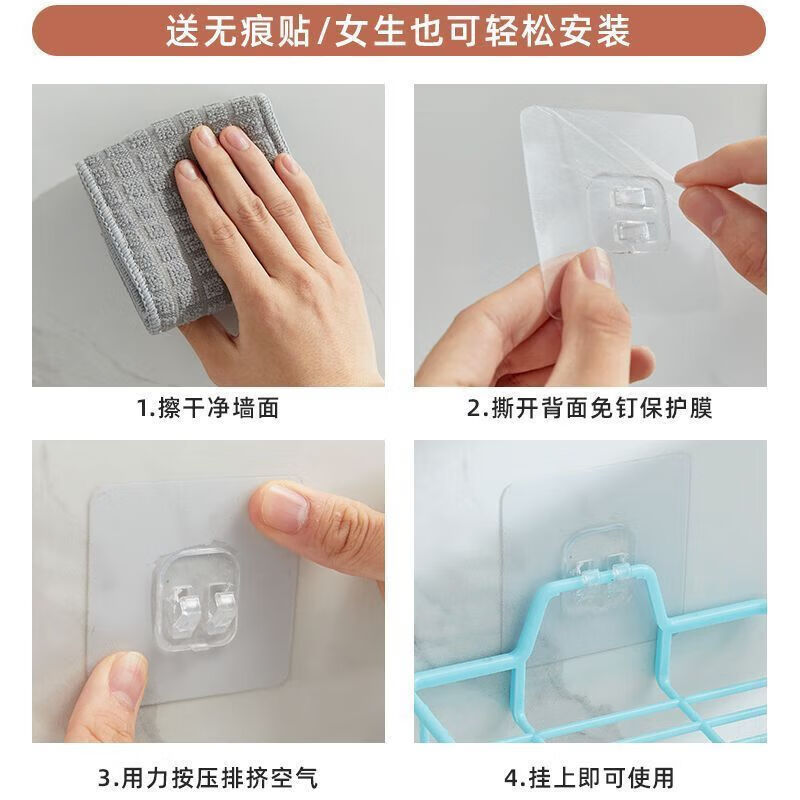 送无痕贴/女生也可轻松安装

1.擦干净墙面

2.撕开背面免钉保护膜

3.用力按压排挤空气

4.挂上即可使用