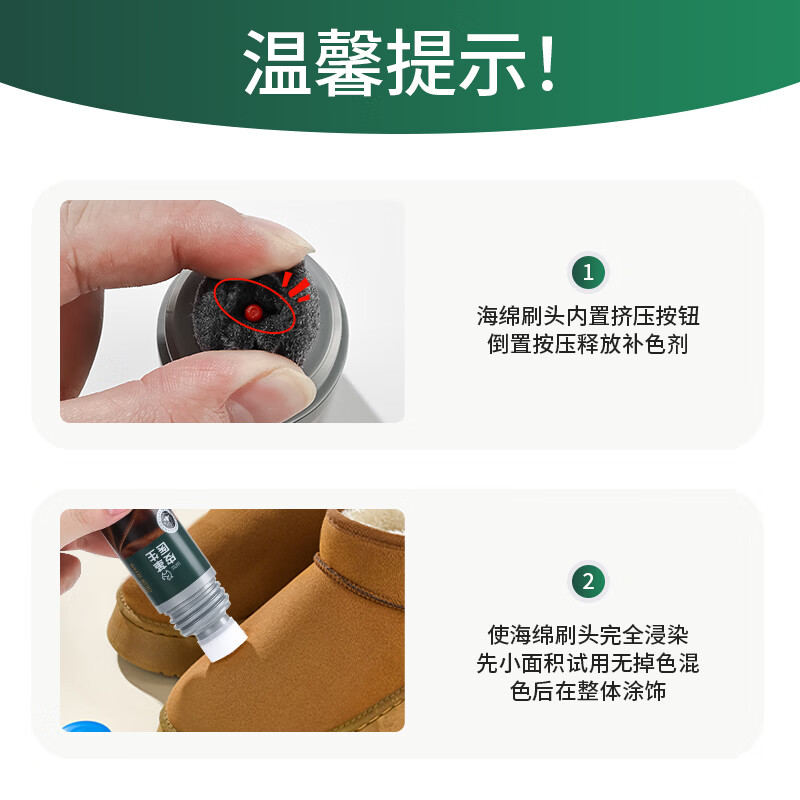 温馨提示！

1
海绵刷头内置挤压按钮
倒置按压释放补色剂

2
使海绵刷头完全浸染
先小面积试用无掉色混
色后在整体涂饰