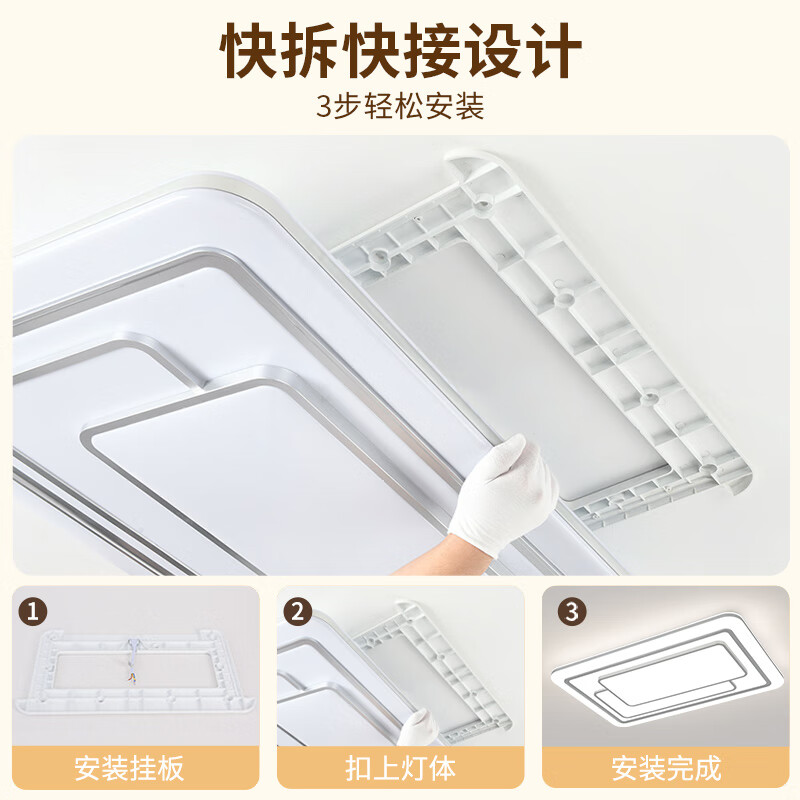 快拆快接设计

3步轻松安装

1
安装挂板

2
扣上灯体

3
安装完成