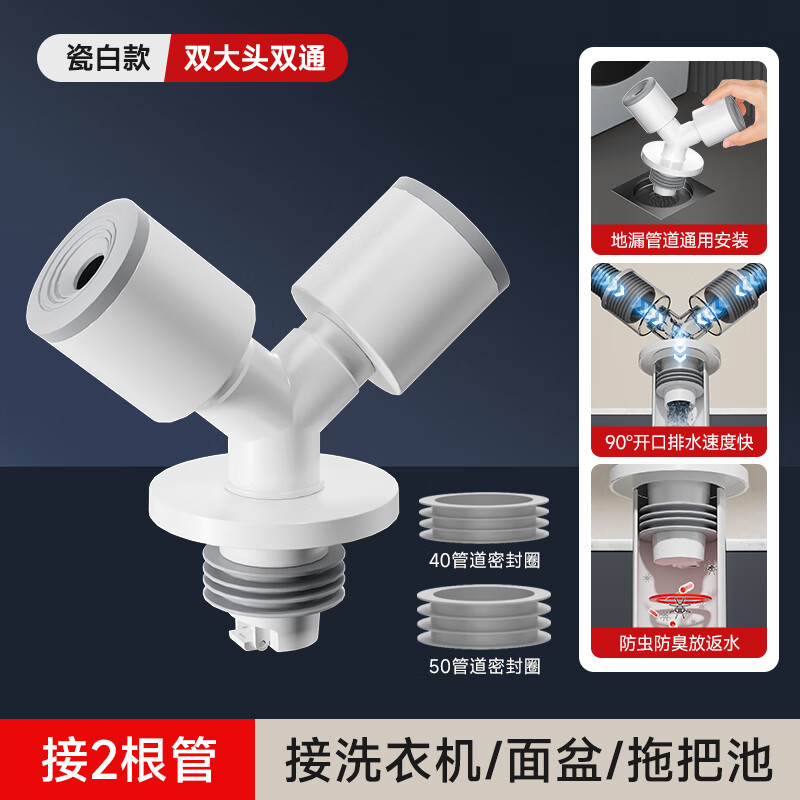 瓷白款 双大头双通

地漏管道通用安装

90°开口排水速度快

防虫防臭放返水

40管道密封圈

50管道密封圈

接2根管 接洗衣机/面盆/拖把池