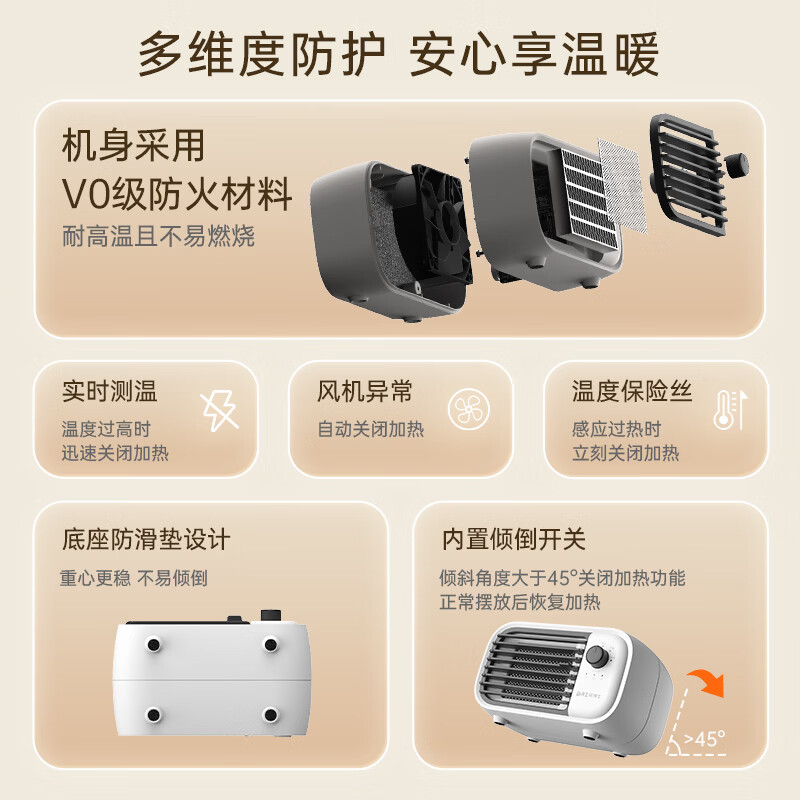 多维度防护 安心享温暖

机身采用
V0级防火材料
耐高温且不易燃烧

实时测温
温度过高时
迅速关闭加热

风机异常
自动关闭加热

温度保险丝
感应过热时
立刻关闭加热

底座防滑垫设计
重心更稳 不易倾倒

内置倾倒开关
倾斜角度大于45°关闭加热功能
正常摆放后恢复加热

>45°