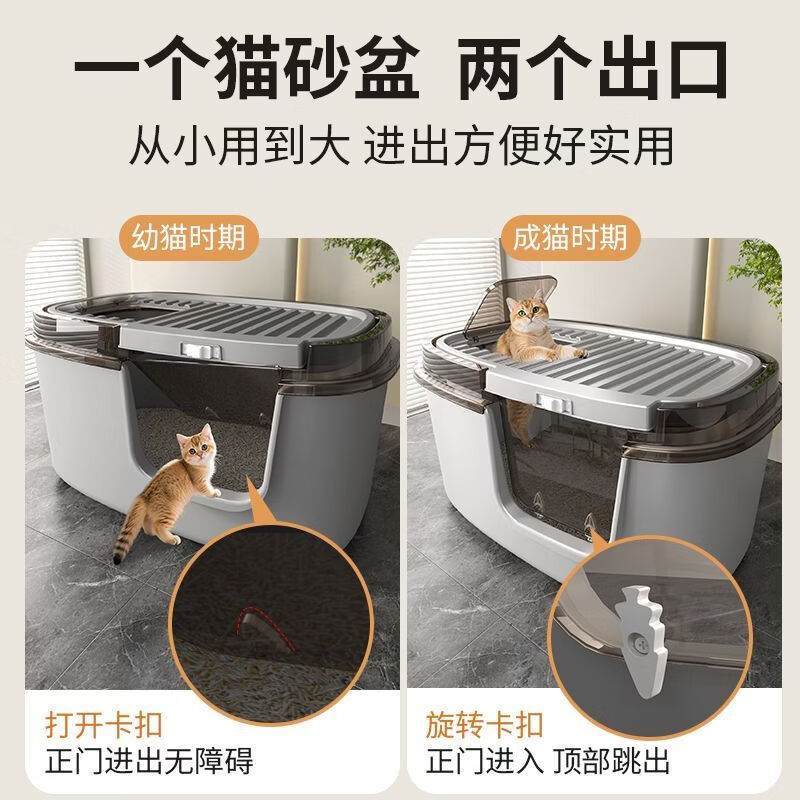 一个猫砂盆 两个出口

从小用到大 进出方便好实用

幼猫时期

打开卡扣

正门进出无障碍

成猫时期

旋转卡扣

正门进入 顶部跳出