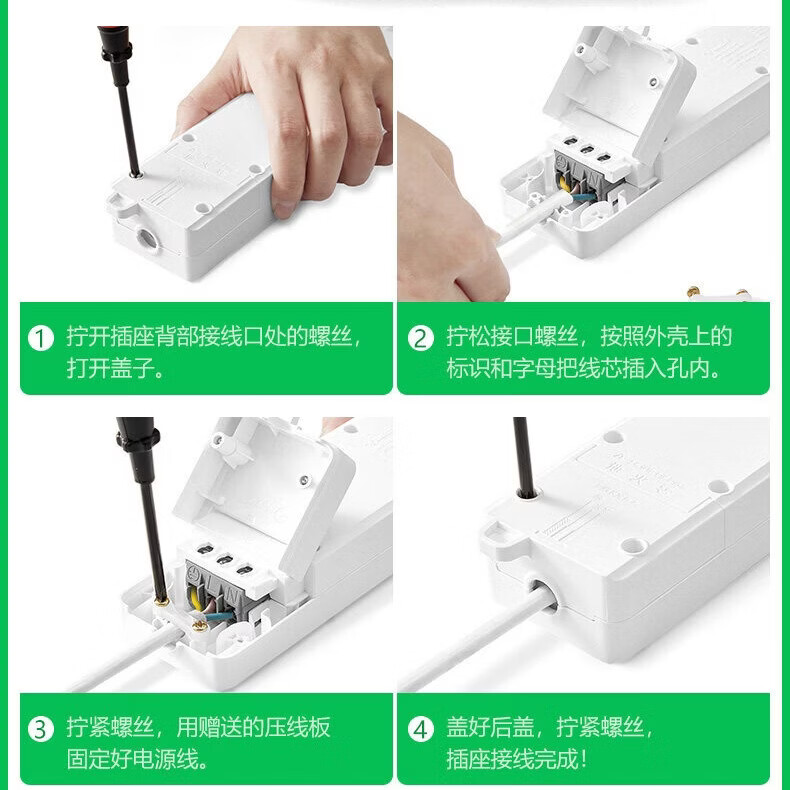 1 拧开插座背部接线口处的螺丝，打开盖子。

2 拧松接口螺丝，按照外壳上的标识和字母把线芯插入孔内。

3 拧紧螺丝，用赠送的压线板固定好电源线。

4 盖好后盖，拧紧螺丝，插座接线完成！